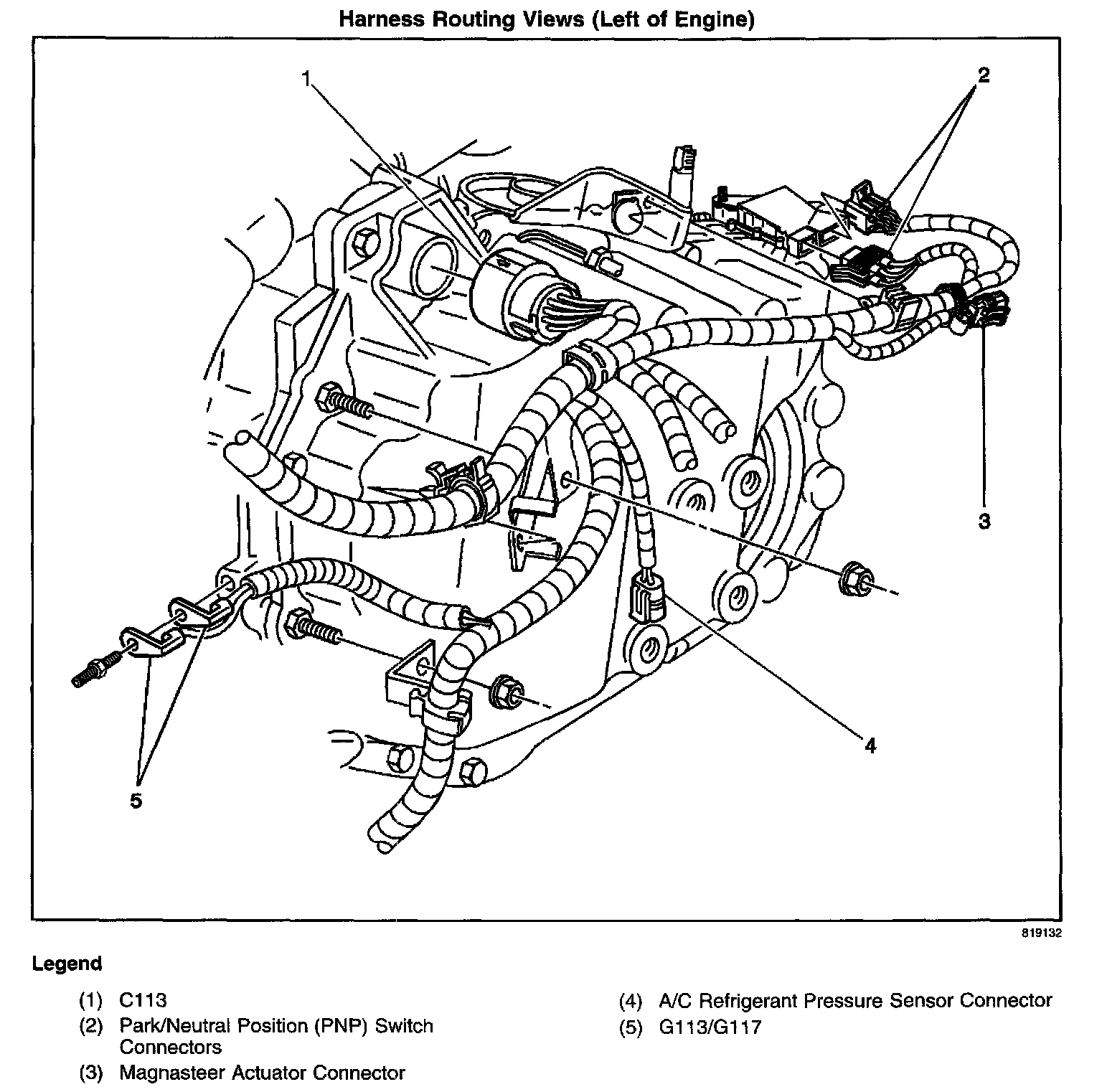 Harness Routing Views (Left of Engine)

1

2

3

4

5

819132

Legend

(1) C113
(2) Park/Neutral Position (PNP) Switch Connectors
(3) Magnasteer Actuator Connector

(4) A/C Refrigerant Pressure Sensor Connector
(5) G113/G117