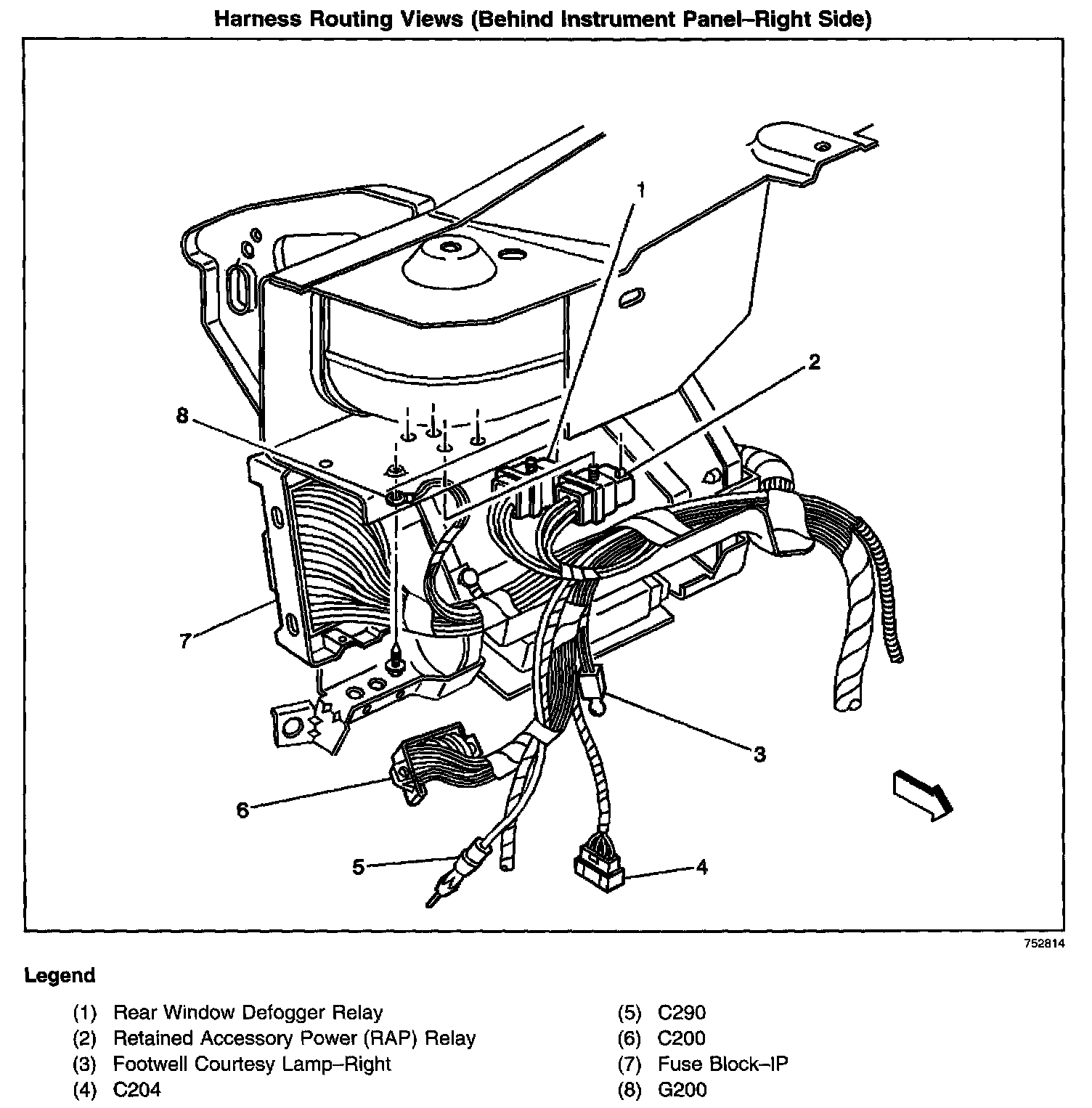 Harness Routing Views (Behind Instrument Panel–Right Side)

1
2
8
7
3
6
5
4

752814

Legend

(1) Rear Window Defogger Relay
(2) Retained Accessory Power (RAP) Relay
(3) Footwell Courtesy Lamp–Right
(4) C204

(5) C290
(6) C200
(7) Fuse Block–IP
(8) G200