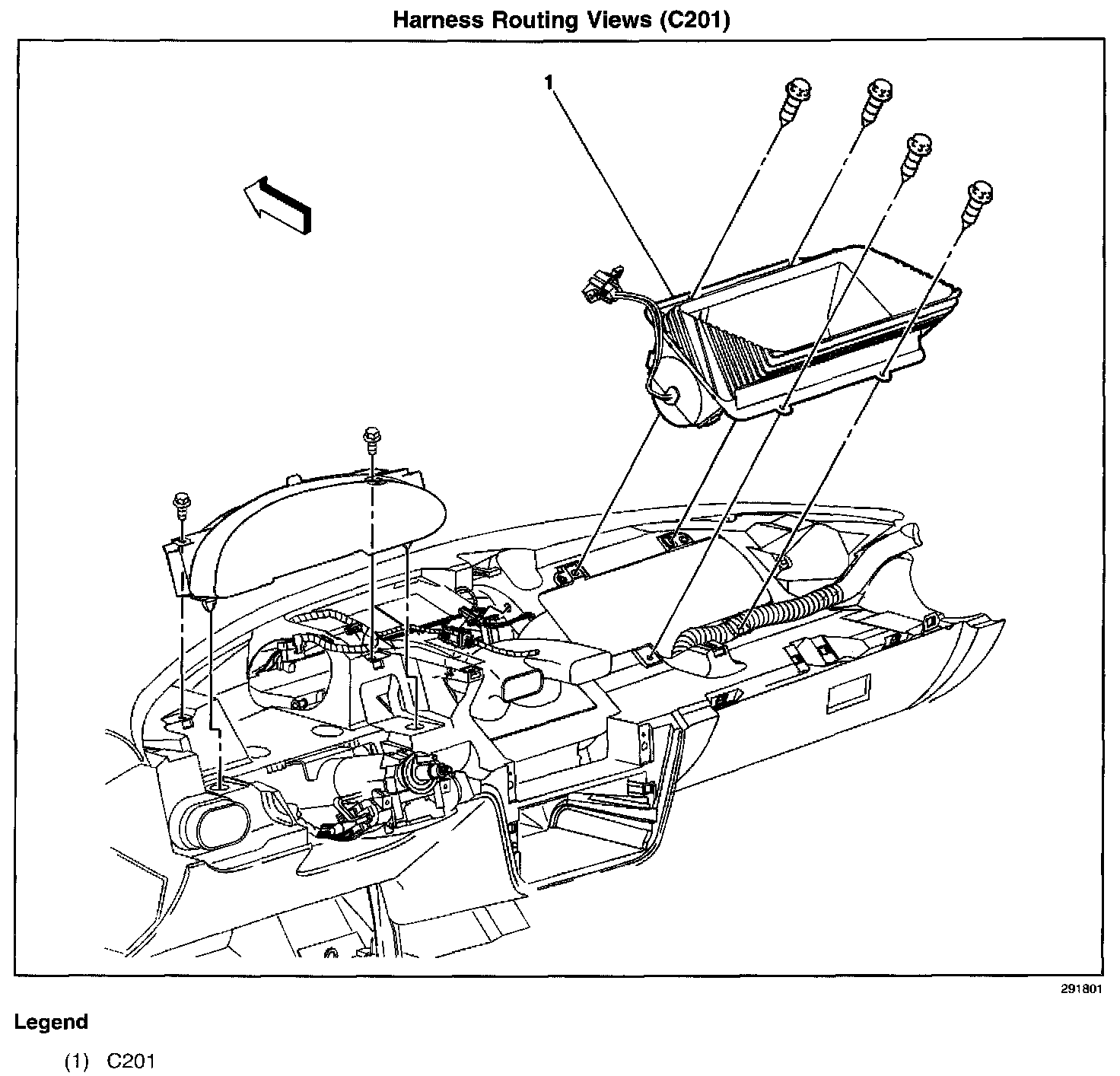 Harness Routing Views (C201)

1

291801

Legend

(1) C201