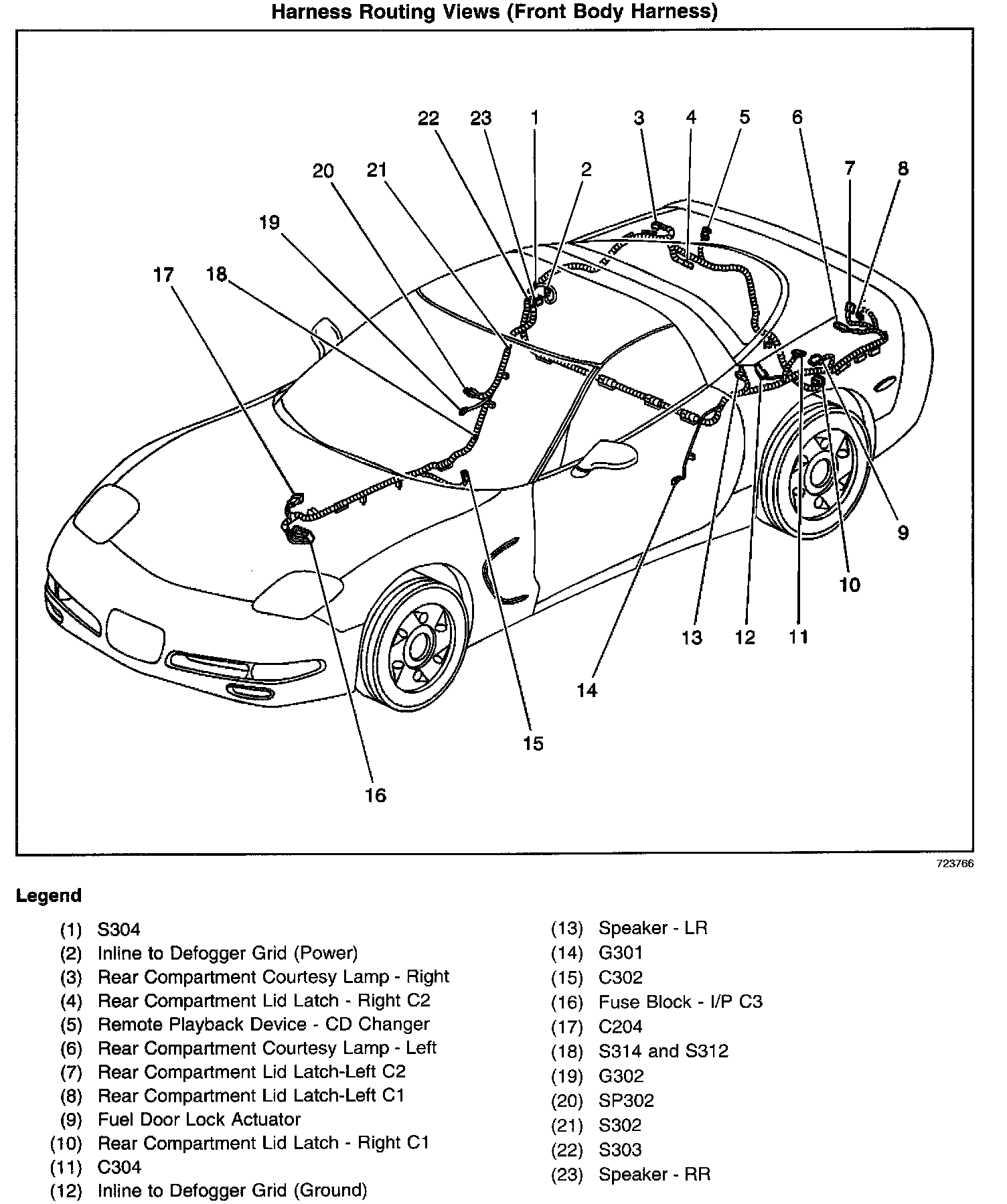 Harness Routing Views (Front Body Harness)

22 23 1 3 4 5 6
20 21 2 7 8
19
17 18
9
10
13 12 11
14
15
16

723766

Legend

(1) S304
(2) Inline to Defogger Grid (Power)
(3) Rear Compartment Courtesy Lamp - Right
(4) Rear Compartment Lid Latch - Right C2
(5) Remote Playback Device - CD Changer
(6) Rear Compartment Courtesy Lamp - Left
(7) Rear Compartment Lid Latch-Left C2
(8) Rear Compartment Lid Latch-Left C1
(9) Fuel Door Lock Actuator
(10) Rear Compartment Lid Latch - Right C1
(11) C304
(12) Inline to Defogger Grid (Ground)

(13) Speaker - LR
(14) G301
(15) C302
(16) Fuse Block - I/P C3
(17) C204
(18) S314 and S312
(19) G302
(20) SP302
(21) S302
(22) S303
(23) Speaker - RR