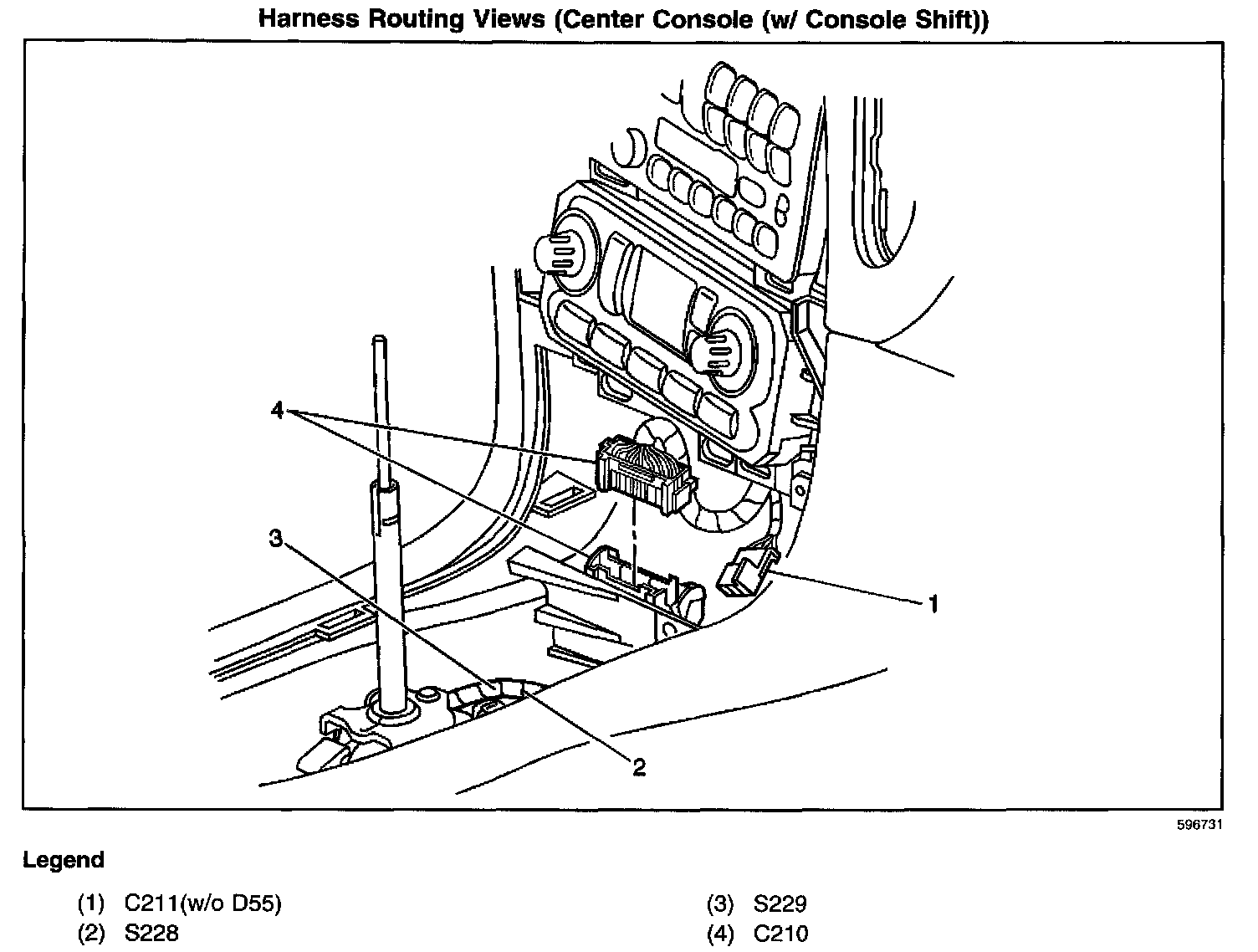 Harness Routing Views (Center Console (w/ Console Shift))

4

3

1

2

596731

Legend

(1) C211(w/o D55)
(2) S228

(3) S229
(4) C210