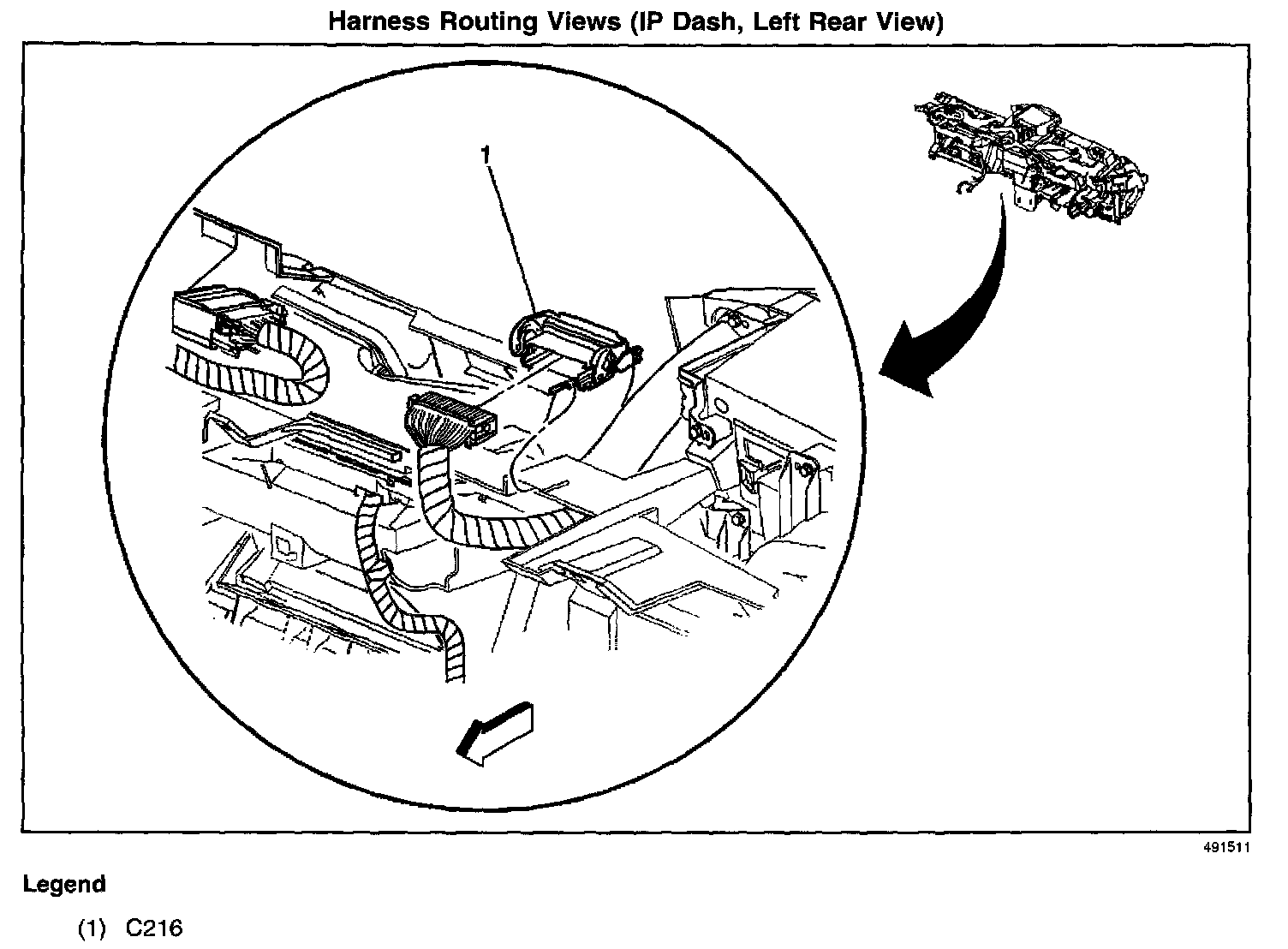 Harness Routing Views (IP Dash, Left Rear View)

1

491511

Legend

(1) C216