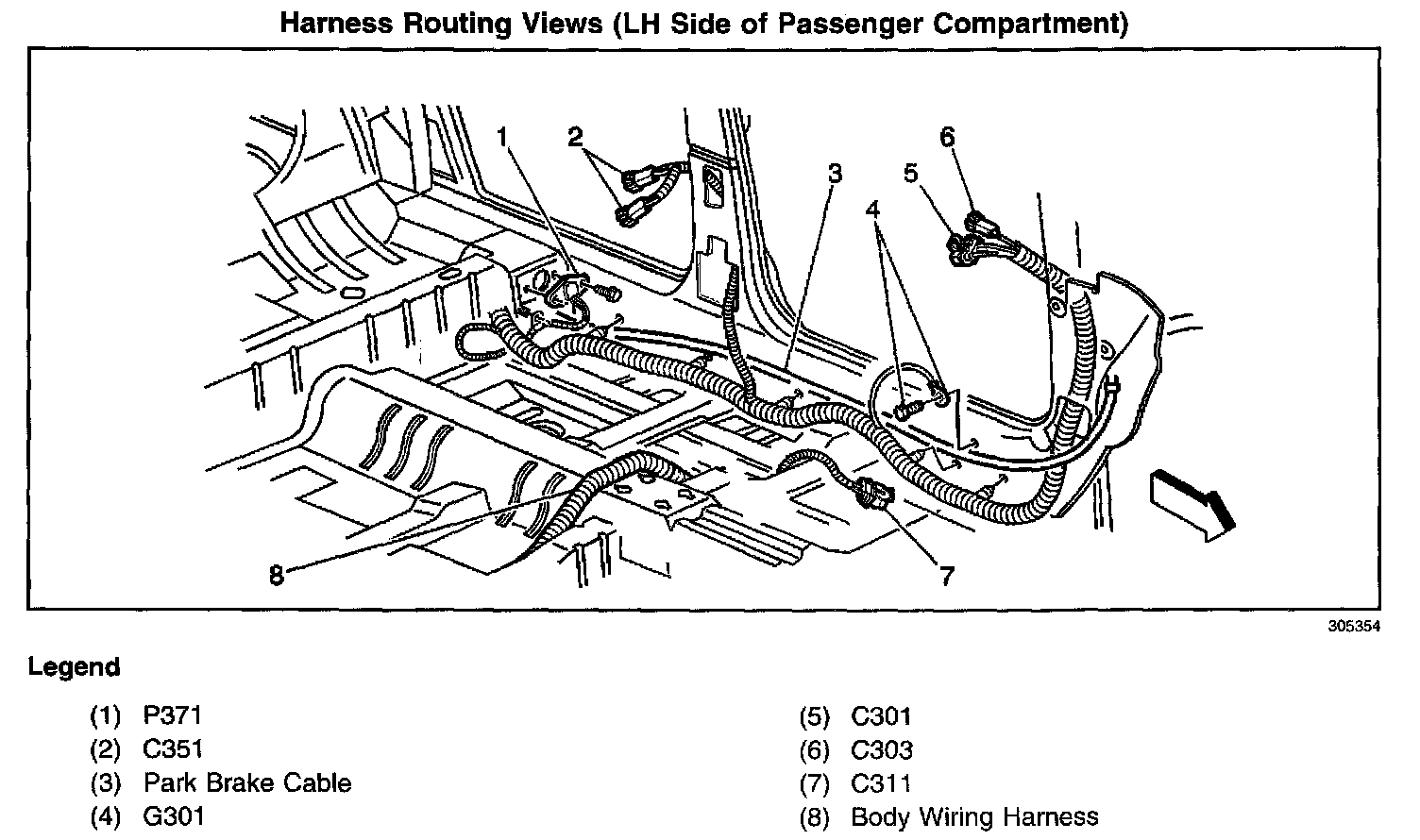 Harness Routing Views (LH Side of Passenger Compartment)

1
2
3
4
5
6
7
8

305354

Legend

(1) P371
(2) C351
(3) Park Brake Cable
(4) G301

(5) C301
(6) C303
(7) C311
(8) Body Wiring Harness