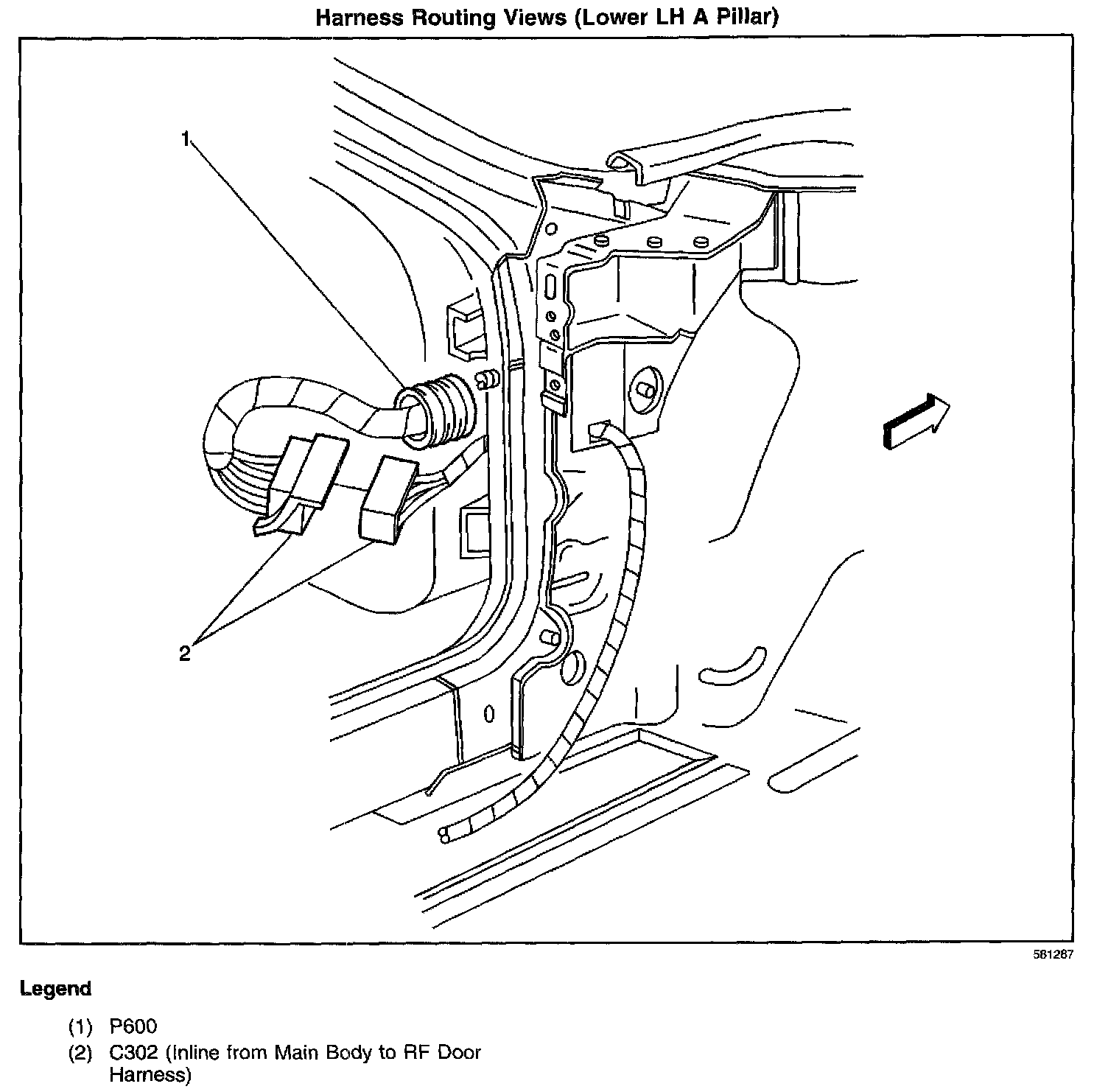 Harness Routing Views (Lower LH A Pillar)

1

2

581287

Legend

(1) P600
(2) C302 (Inline from Main Body to RF Door Harness)