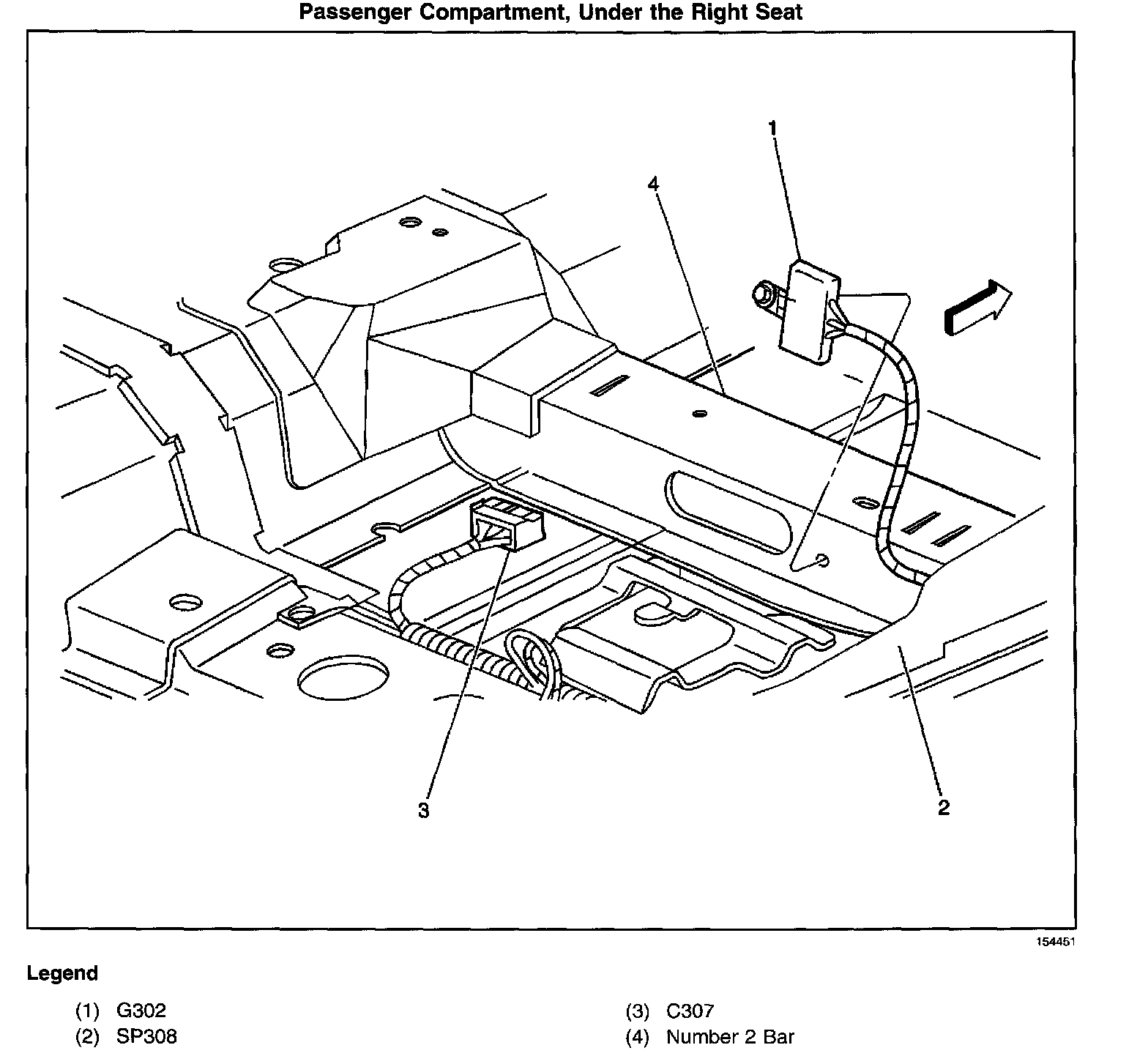 Passenger Compartment, Under the Right Seat

1

4

3

2

154451

Legend

(1) G302
(2) SP308

(3) C307
(4) Number 2 Bar