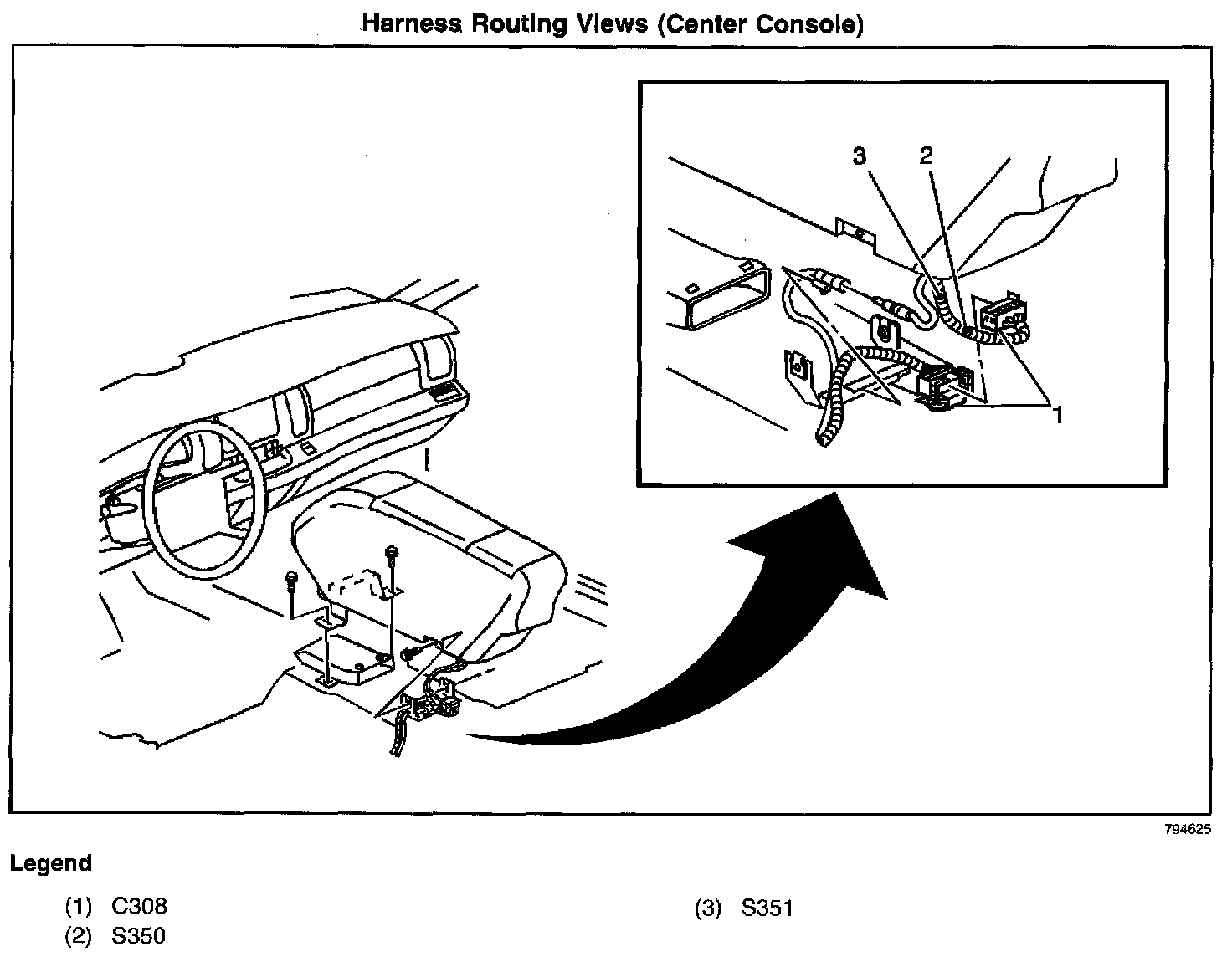 Harness Routing Views (Center Console)

3

2

1

794625

Legend

(1) C308

(2) S350

(3) S351