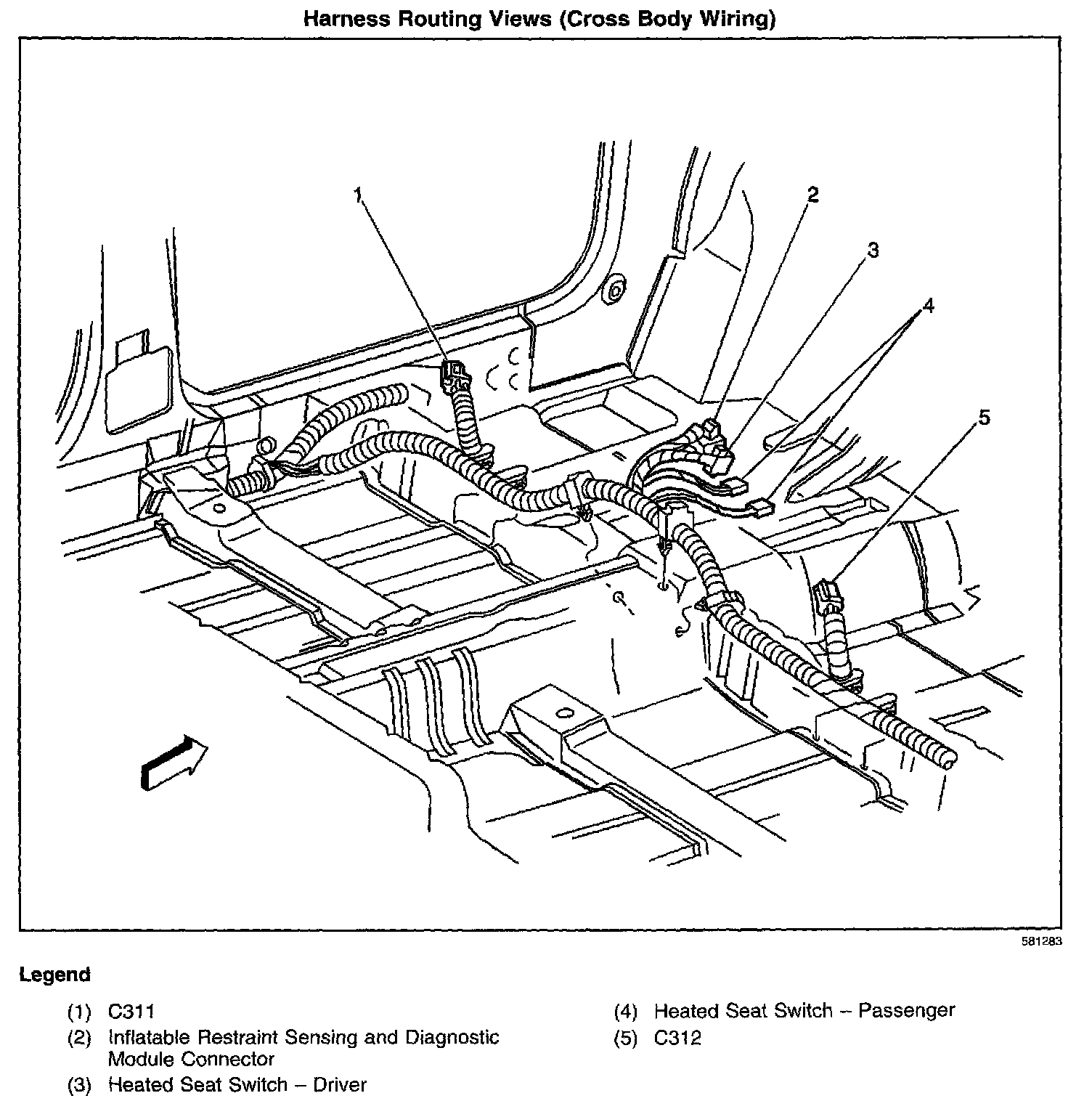 Harness Routing Views (Cross Body Wiring)

1

2

3

4

5

581283

Legend

(1) C311

(2) Inflatable Restraint Sensing and Diagnostic Module Connector

(3) Heated Seat Switch – Driver

(4) Heated Seat Switch – Passenger

(5) C312