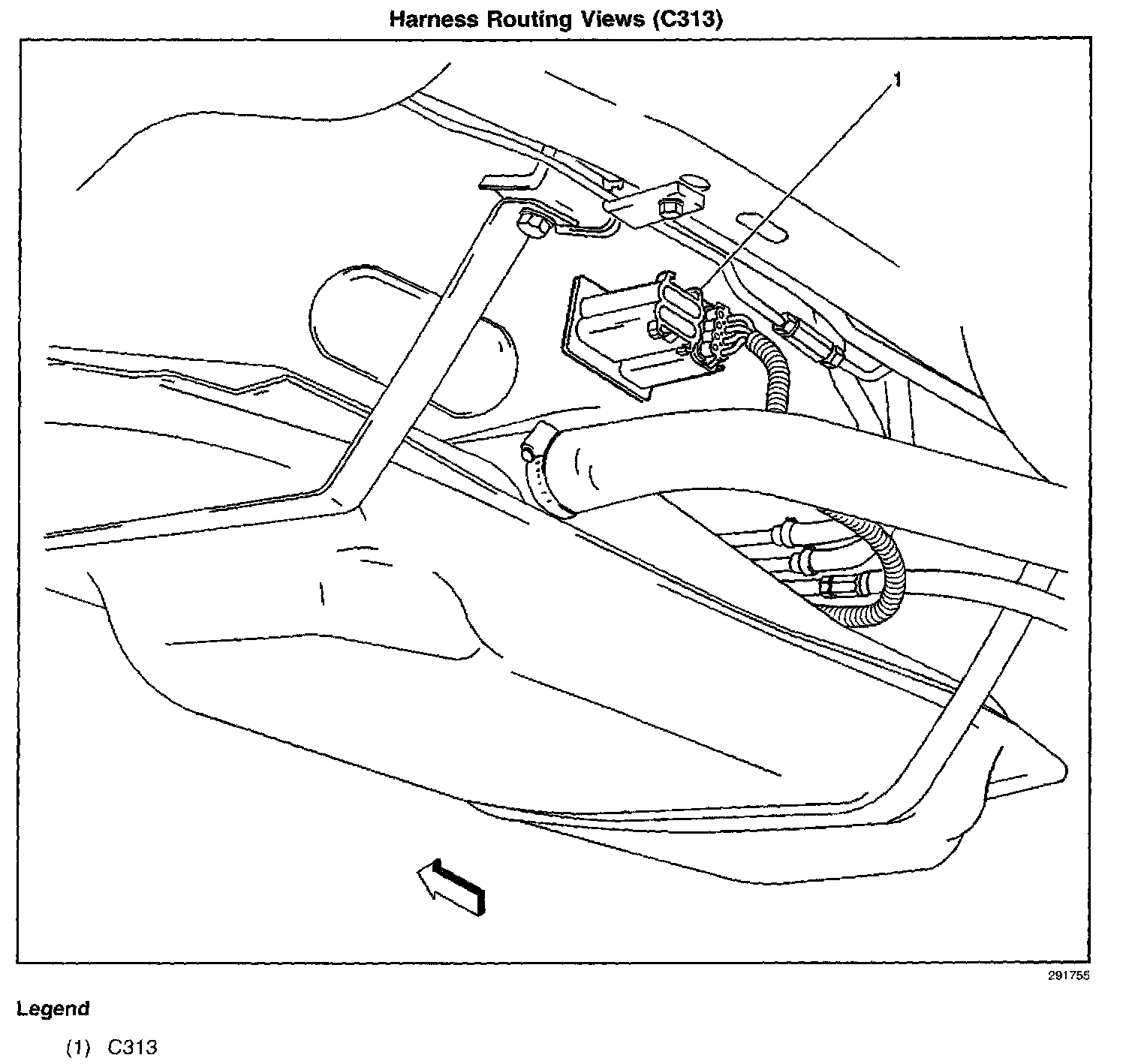 Harness Routing Views (C313)

1

291755

Legend

(1) C313