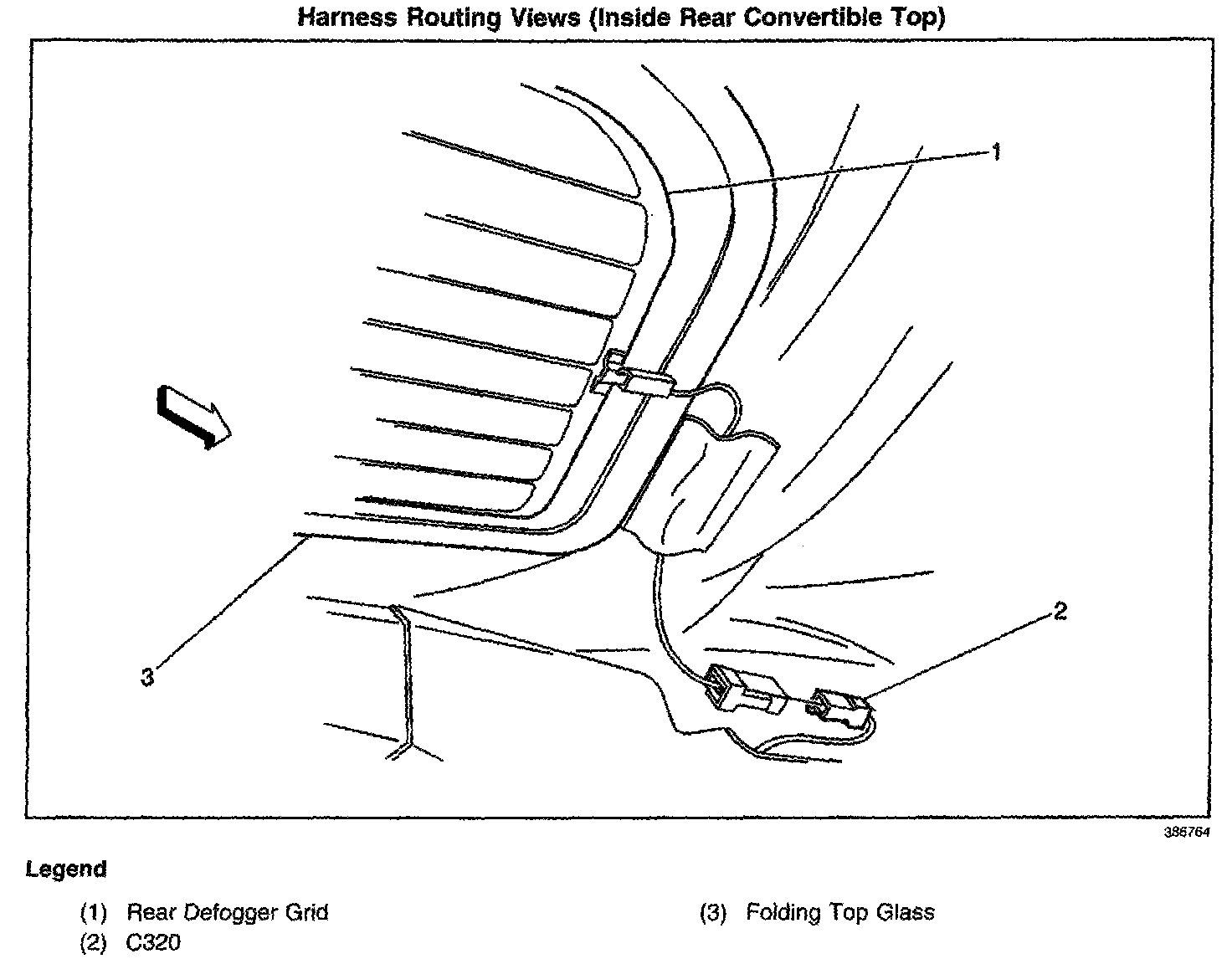 Harness Routing Views (Inside Rear Convertible Top)

1

2

3

386764

Legend

(1) Rear Defogger Grid

(2) C320

(3) Folding Top Glass