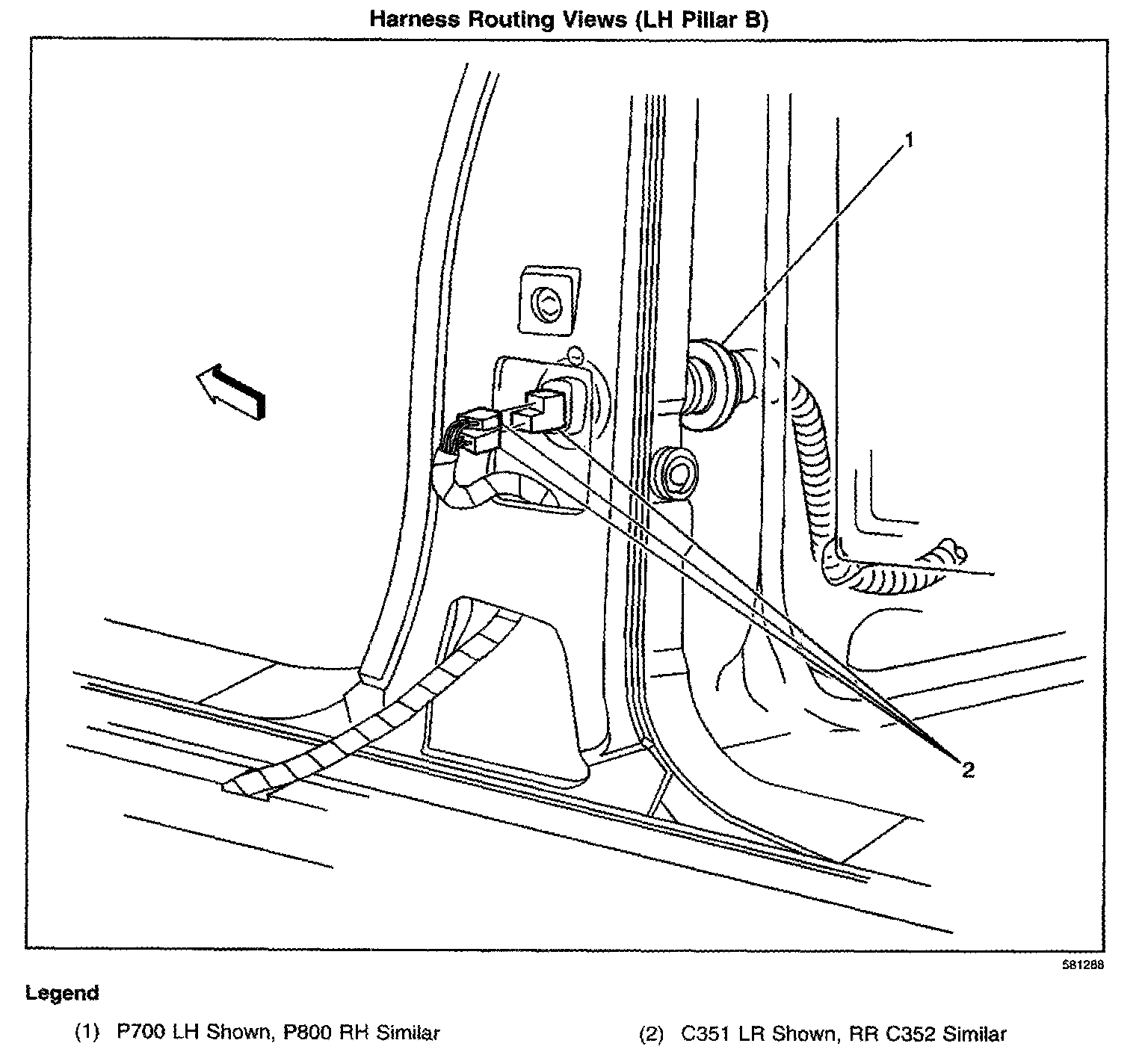 Harness Routing Views (LH Pillar B)

1

2

581288

Legend

(1) P700 LH Shown, P800 RH Similar

(2) C351 LR Shown, RR C352 Similar