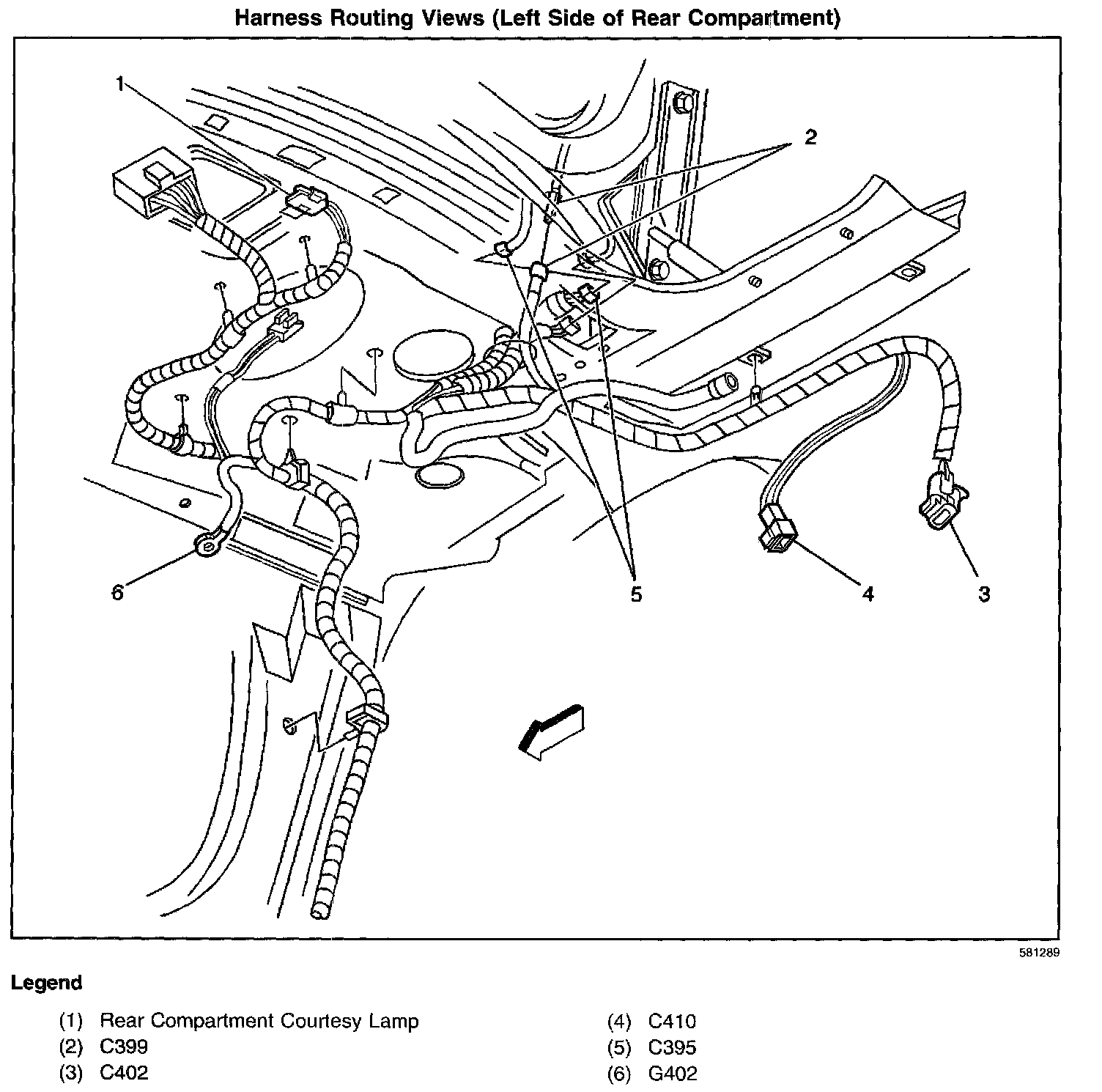 Harness Routing Views (Left Side of Rear Compartment)

1

2

6

5

4

3

581289

Legend

(1) Rear Compartment Courtesy Lamp
(2) C399
(3) C402

(4) C410
(5) C395
(6) G402