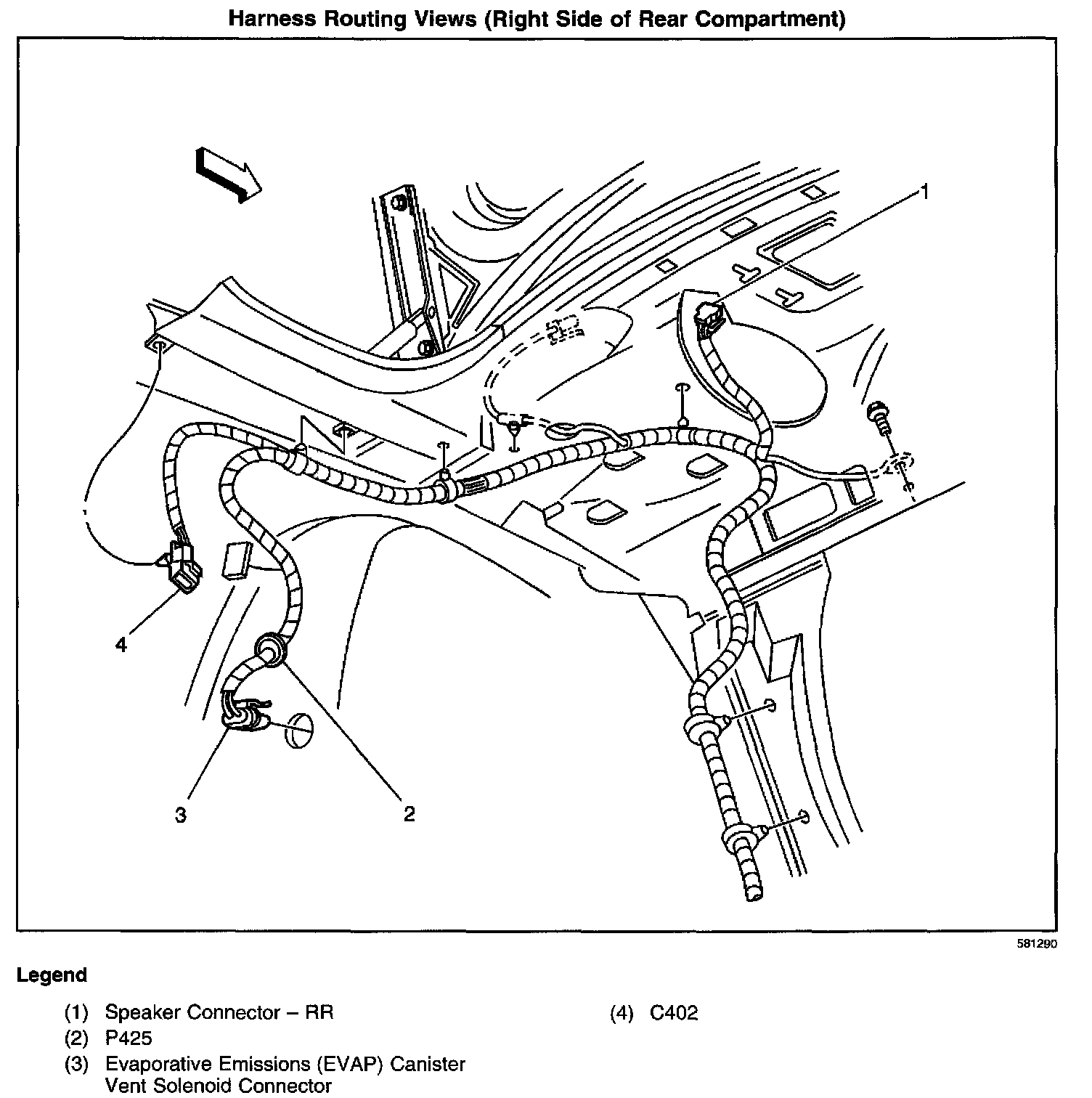 Harness Routing Views (Right Side of Rear Compartment)

1

4

3

2

581290

Legend

(1) Speaker Connector – RR
(2) P425
(3) Evaporative Emissions (EVAP) Canister Vent Solenoid Connector

(4) C402