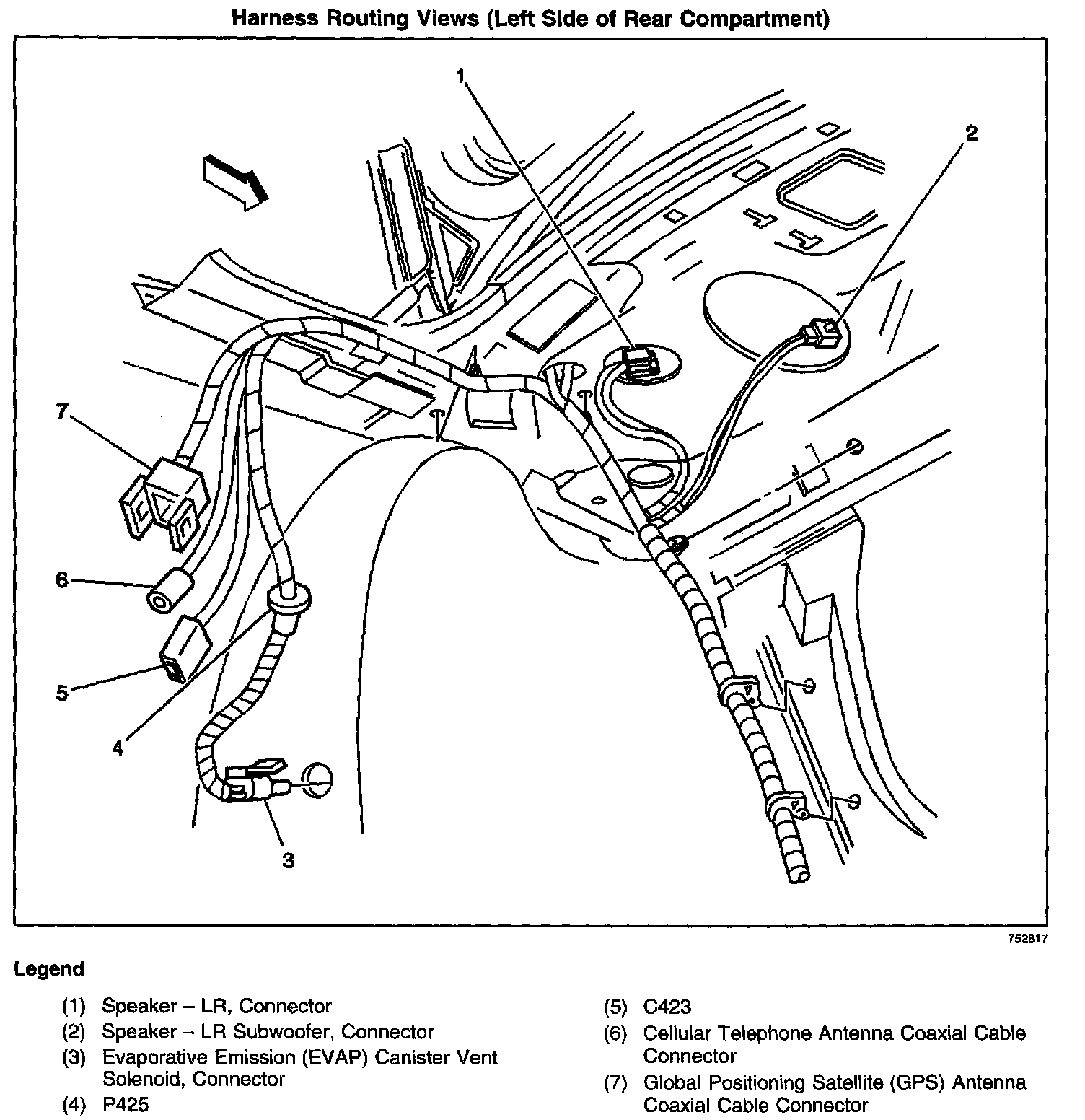 Harness Routing Views (Left Side of Rear Compartment)

1

2

7

6

5

4

3

752817

Legend

(1) Speaker – LR, Connector

(2) Speaker – LR Subwoofer, Connector

(3) Evaporative Emission (EVAP) Canister Vent Solenoid, Connector

(4) P425

(5) C423

(6) Cellular Telephone Antenna Coaxial Cable Connector

(7) Global Positioning Satellite (GPS) Antenna Coaxial Cable Connector