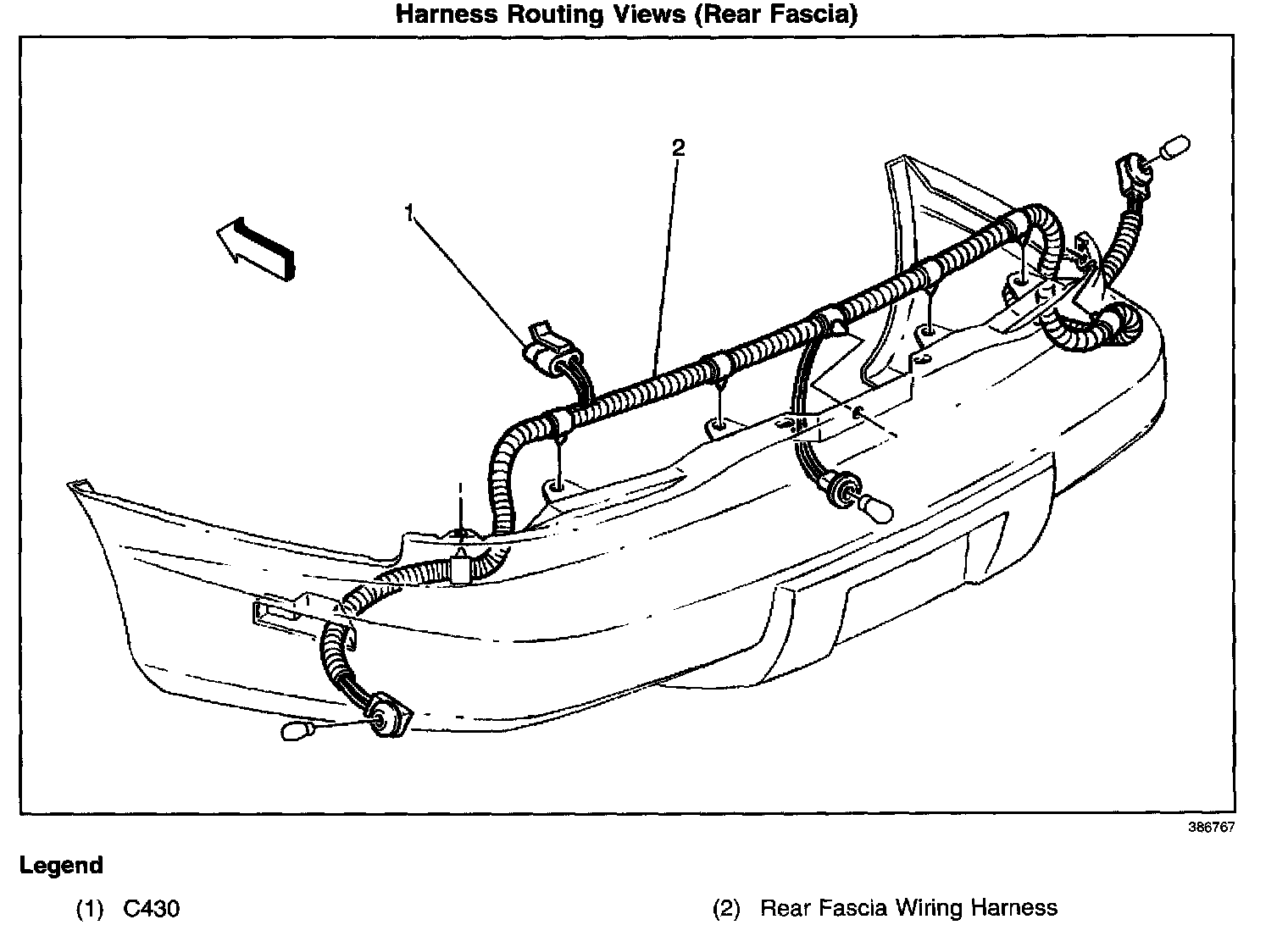 Harness Routing Views (Rear Fascia)

2

1

386767

Legend

(1) C430

(2) Rear Fascia Wiring Harness