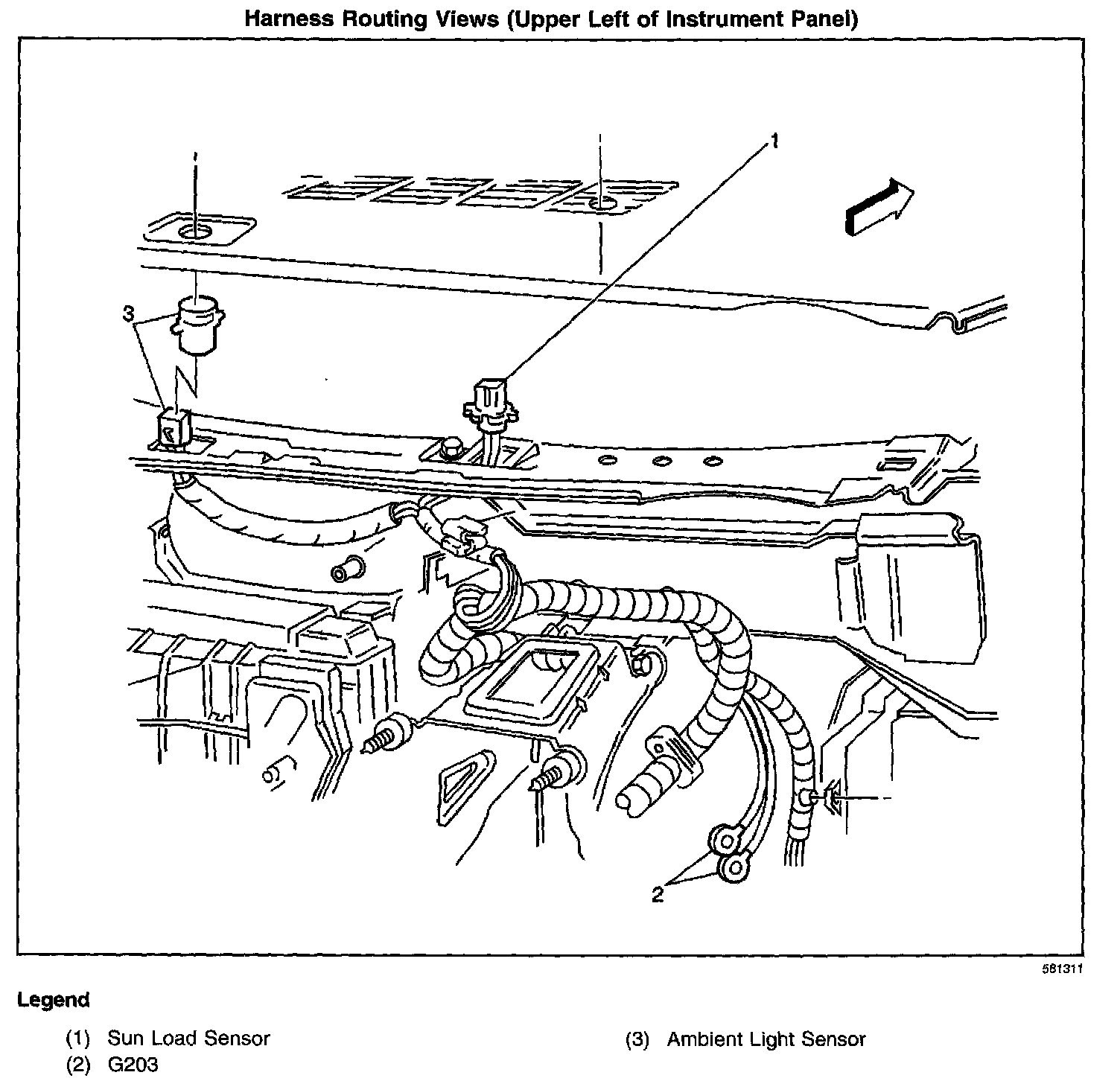 Harness Routing Views (Upper Left of Instrument Panel)

1

3

2

581311

Legend

(1) Sun Load Sensor

(2) G203

(3) Ambient Light Sensor