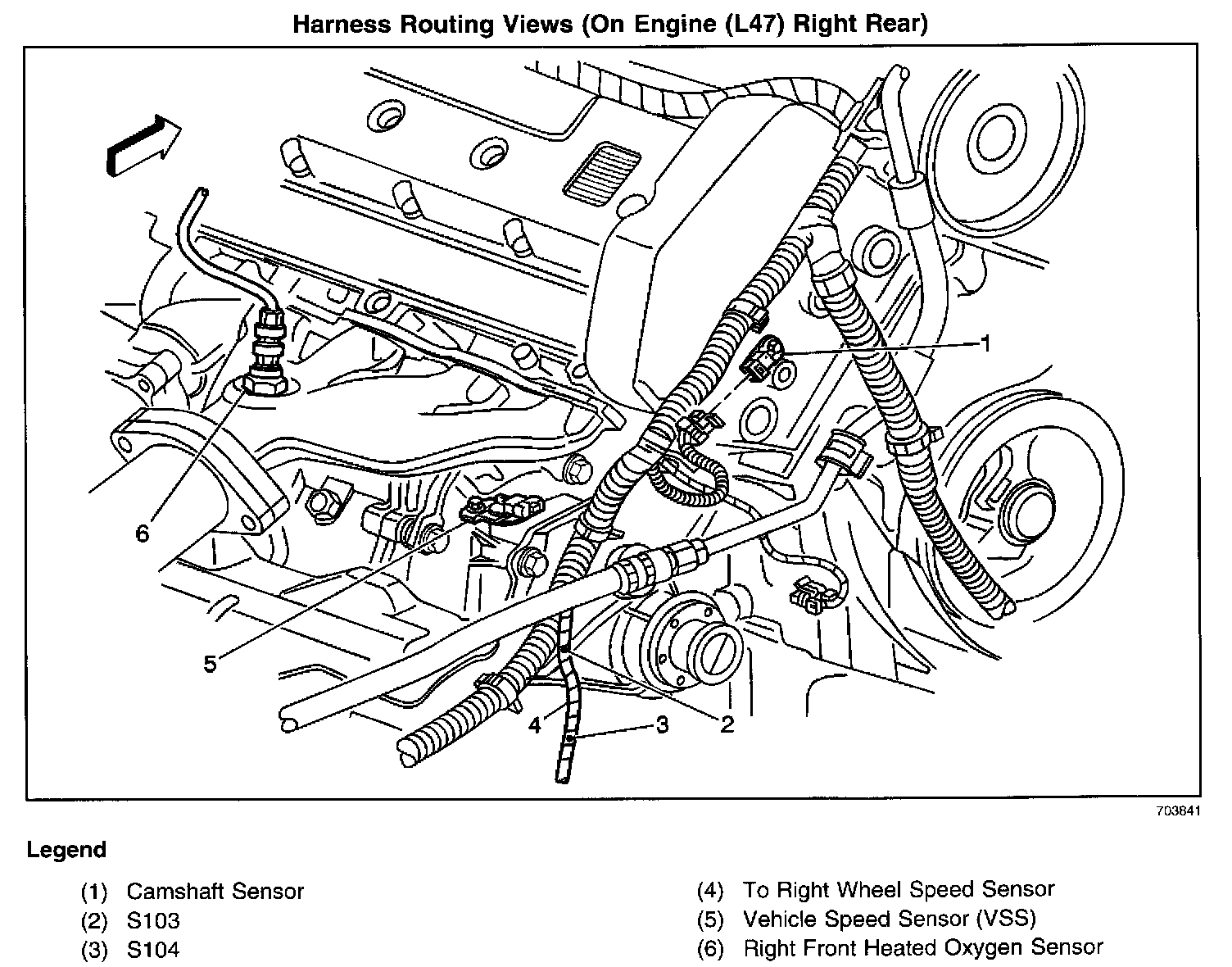 Harness Routing Views (On Engine (L47) Right Rear)

1

6

5

4

3

2

703841

Legend

(1) Camshaft Sensor
(2) S103
(3) S104

(4) To Right Wheel Speed Sensor
(5) Vehicle Speed Sensor (VSS)
(6) Right Front Heated Oxygen Sensor