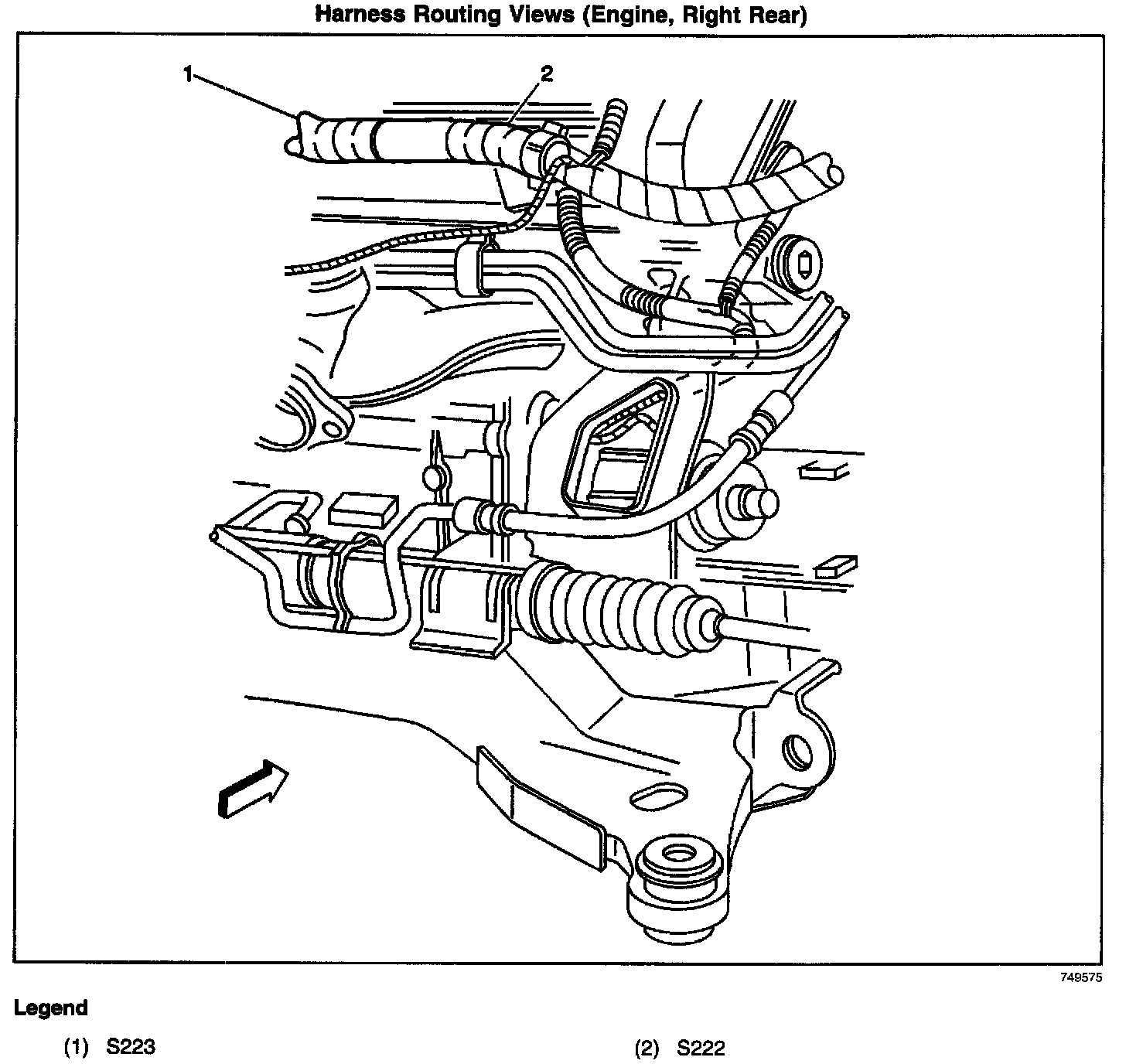 Harness Routing Views (Engine, Right Rear)

1

2

749575

Legend

(1) S223

(2) S222