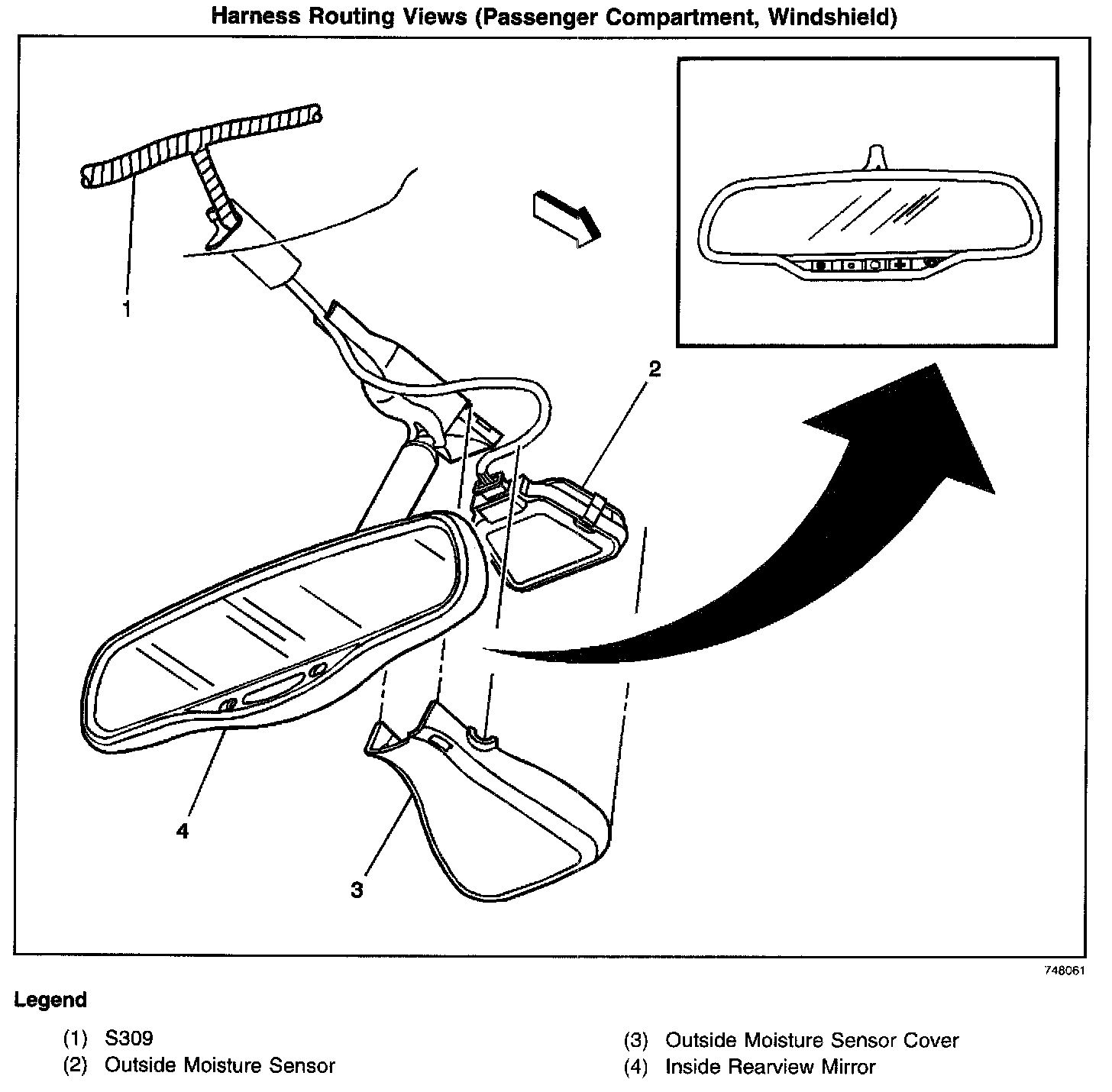 Harness Routing Views (Passenger Compartment, Windshield)

1

2

4

3

748061

Legend

(1) S309
(2) Outside Moisture Sensor

(3) Outside Moisture Sensor Cover
(4) Inside Rearview Mirror