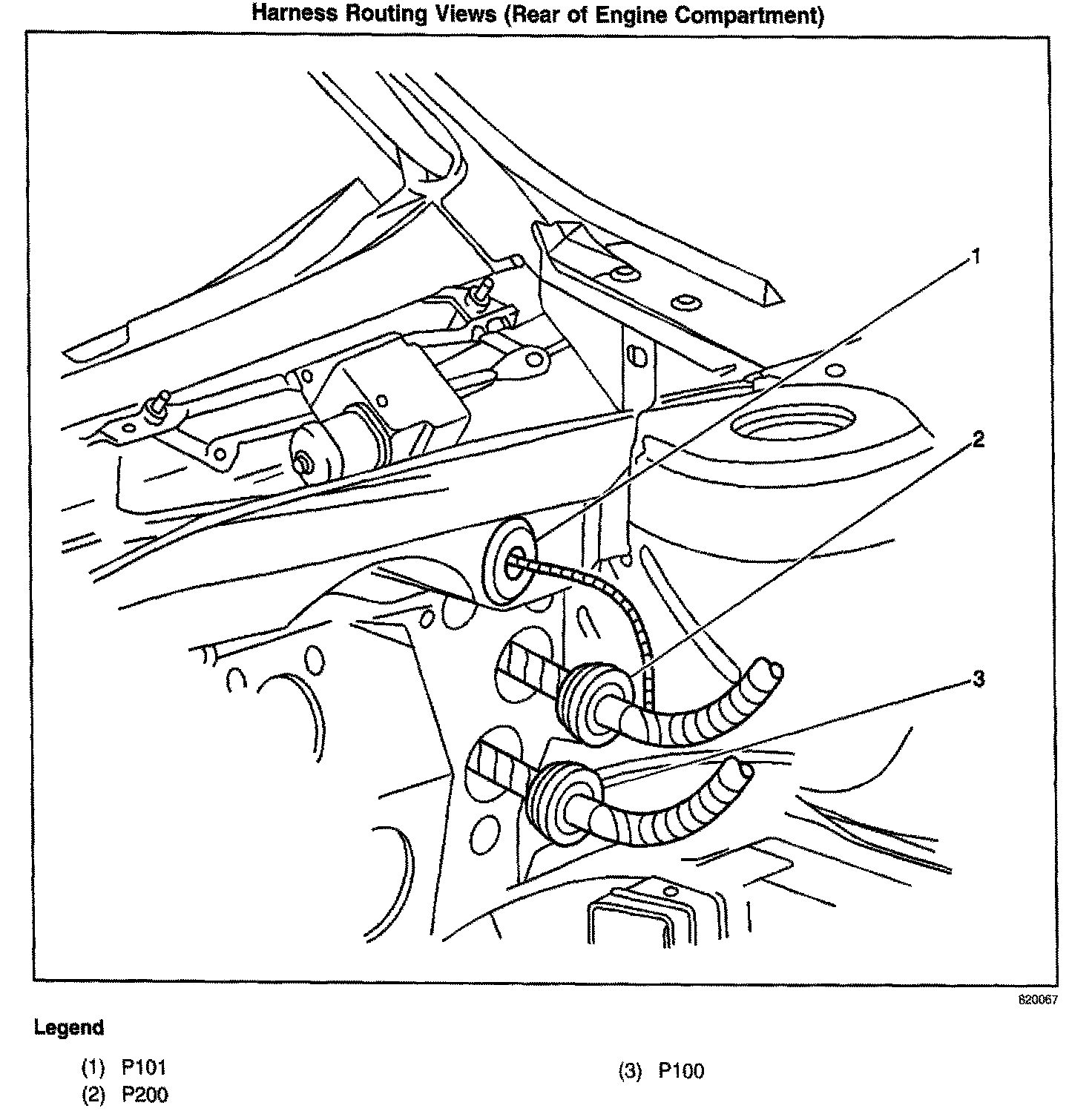 Harness Routing Views (Rear of Engine Compartment)

1

2

3

620067

Legend

(1) P101
(2) P200

(3) P100