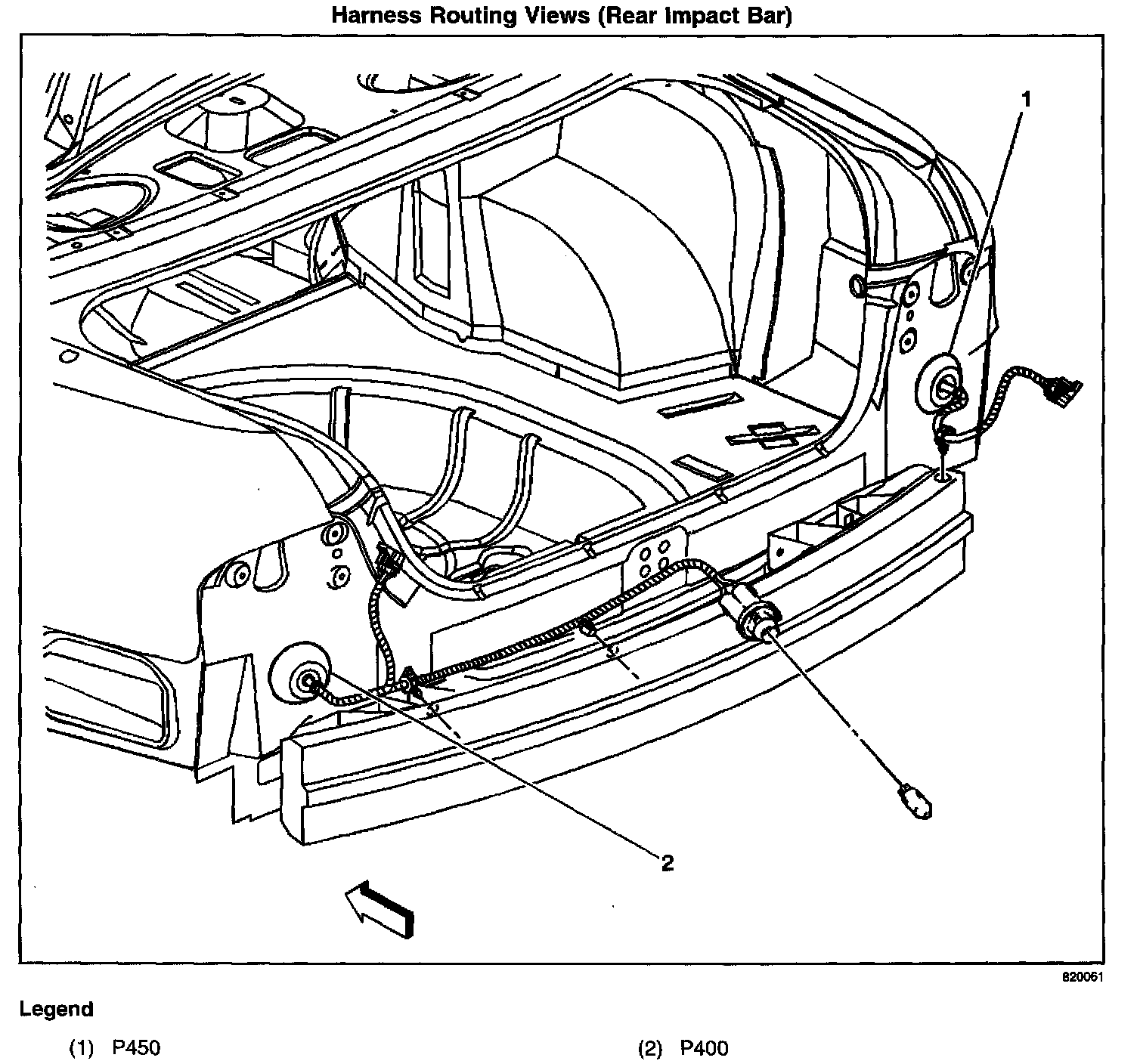 Harness Routing Views (Rear Impact Bar)

1

2

820061

Legend

(1) P450

(2) P400