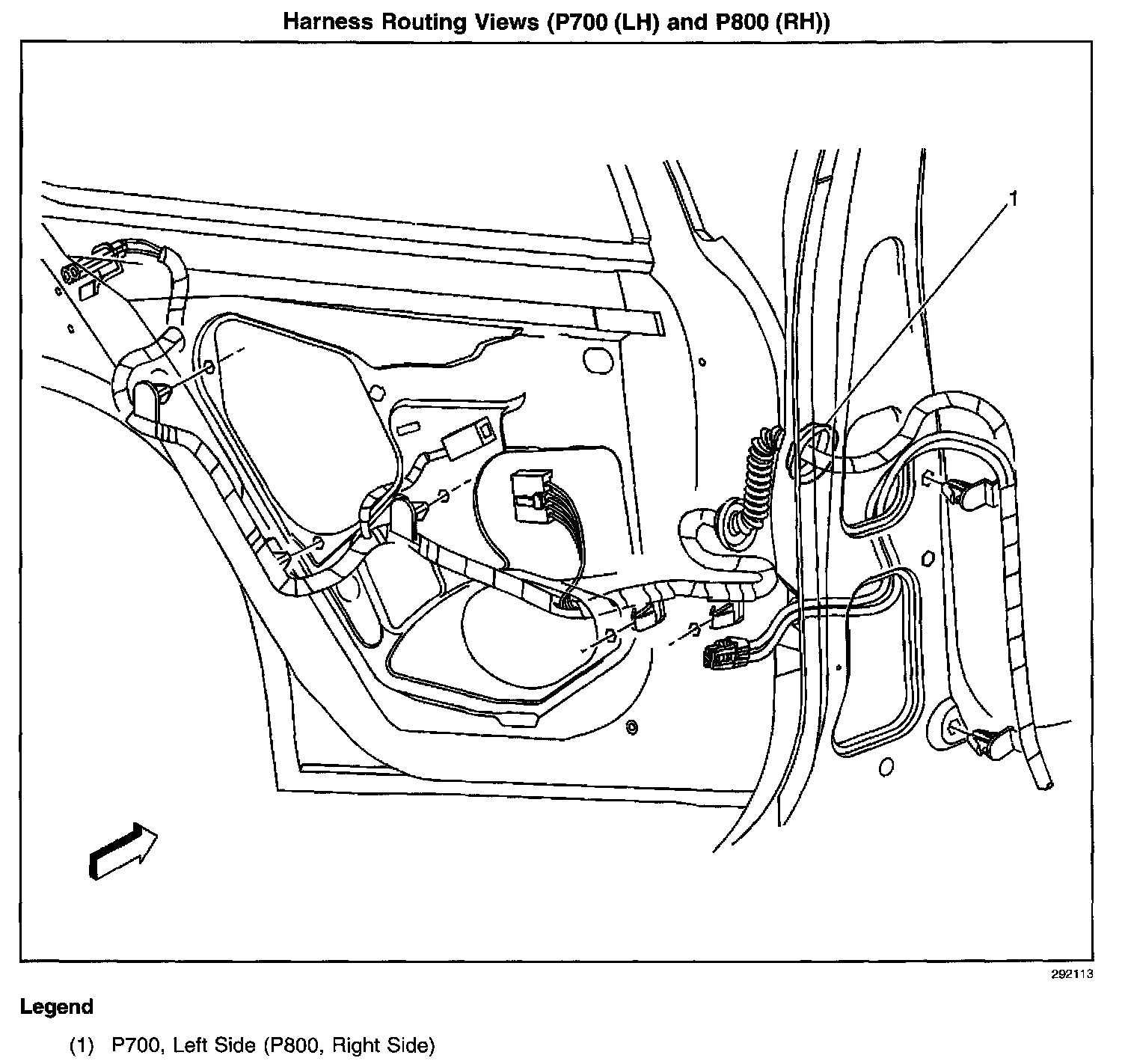 Harness Routing Views (P700 (LH) and P800 (RH))

1

292113

Legend

(1) P700, Left Side (P800, Right Side)