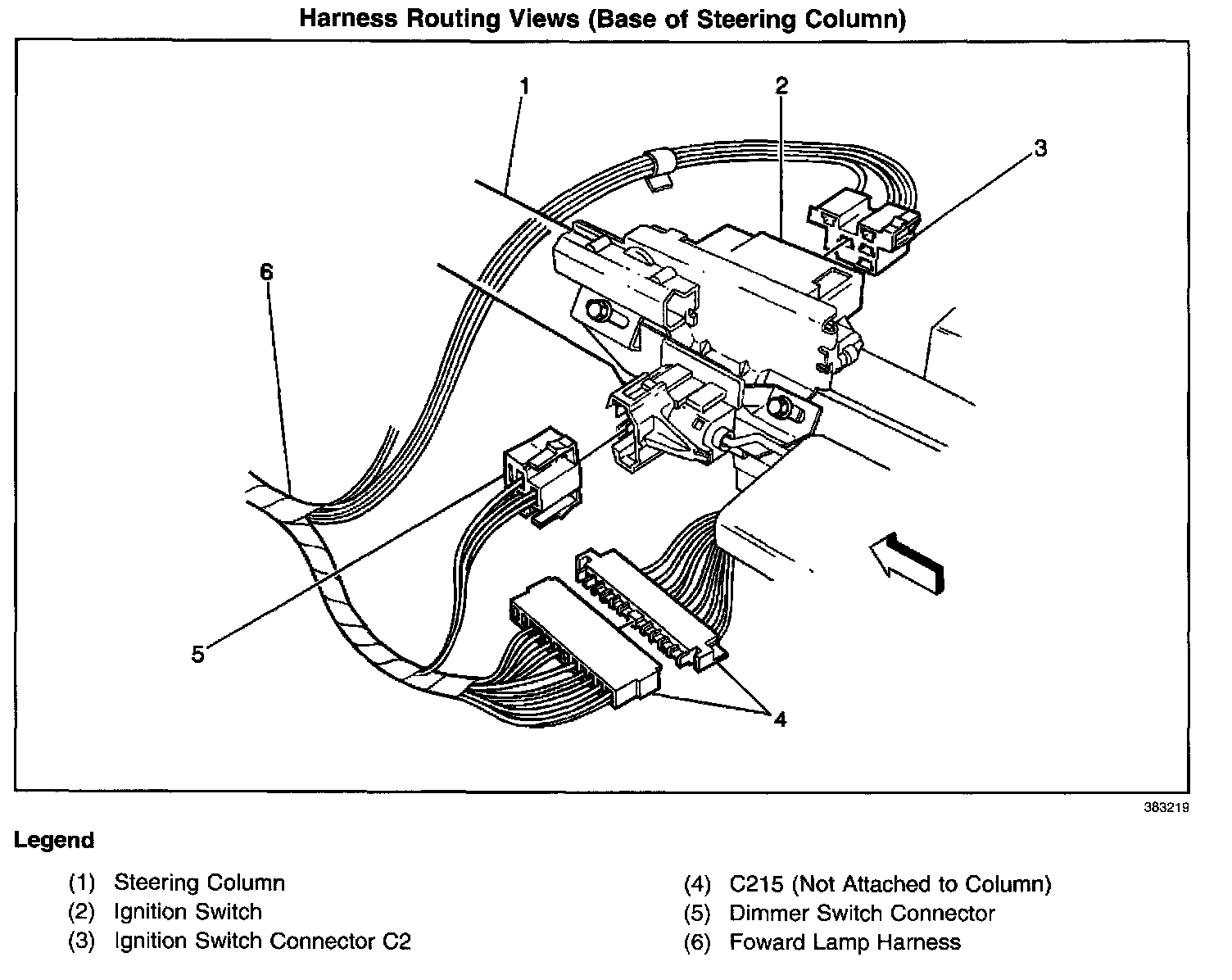 Harness Routing Views (Base of Steering Column)

1
2
3
6
5
4

383219

Legend

(1) Steering Column
(2) Ignition Switch
(3) Ignition Switch Connector C2

(4) C215 (Not Attached to Column)
(5) Dimmer Switch Connector
(6) Foward Lamp Harness