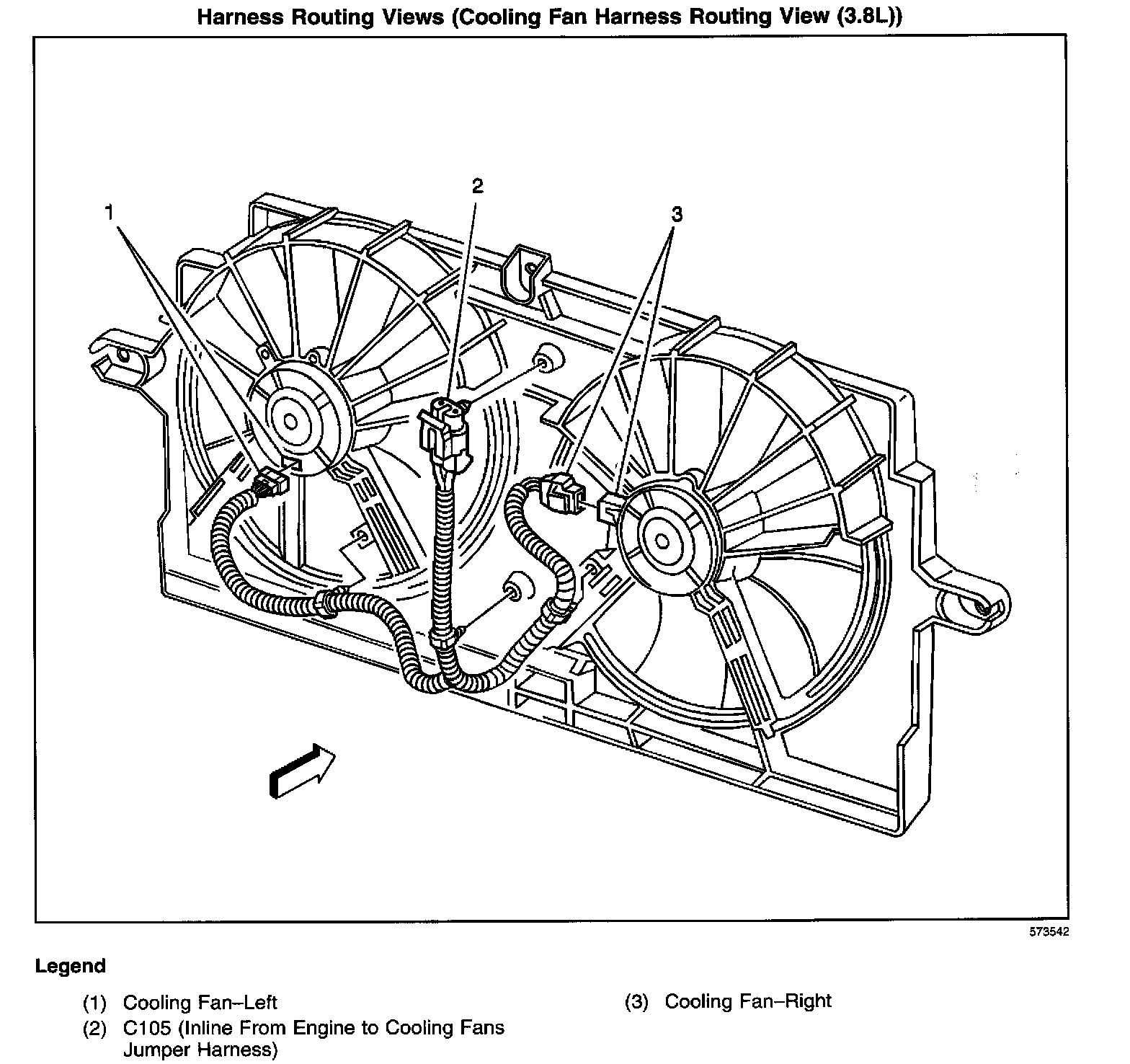 Harness Routing Views (Cooling Fan Harness Routing View (3.8L))

1

2

3

573542

Legend

(1) Cooling Fan–Left

(2) C105 (Inline From Engine to Cooling Fans Jumper Harness)

(3) Cooling Fan–Right