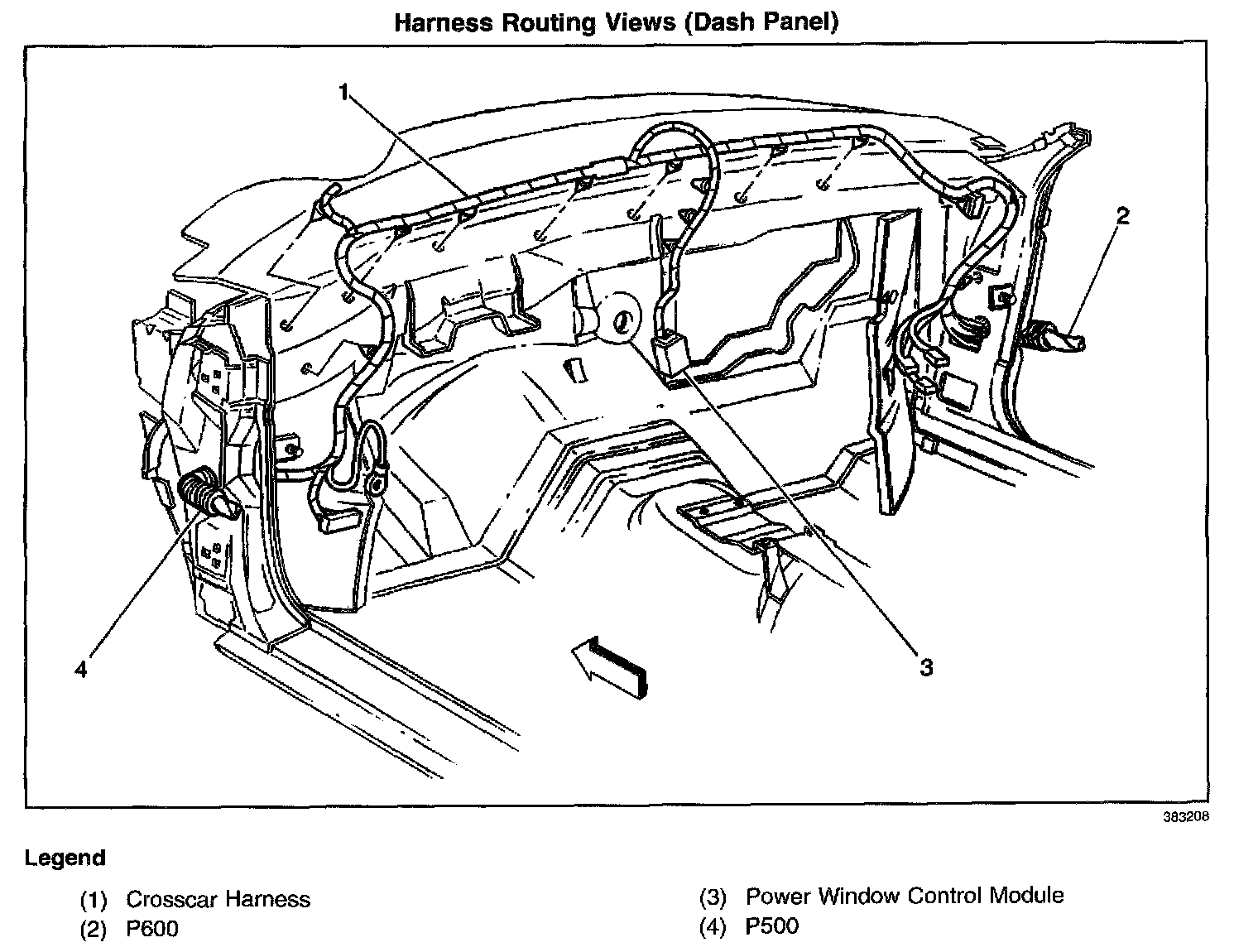 Harness Routing Views (Dash Panel)

1

2

4

3

383208

Legend

(1) Crosscar Harness
(2) P600

(3) Power Window Control Module
(4) P500