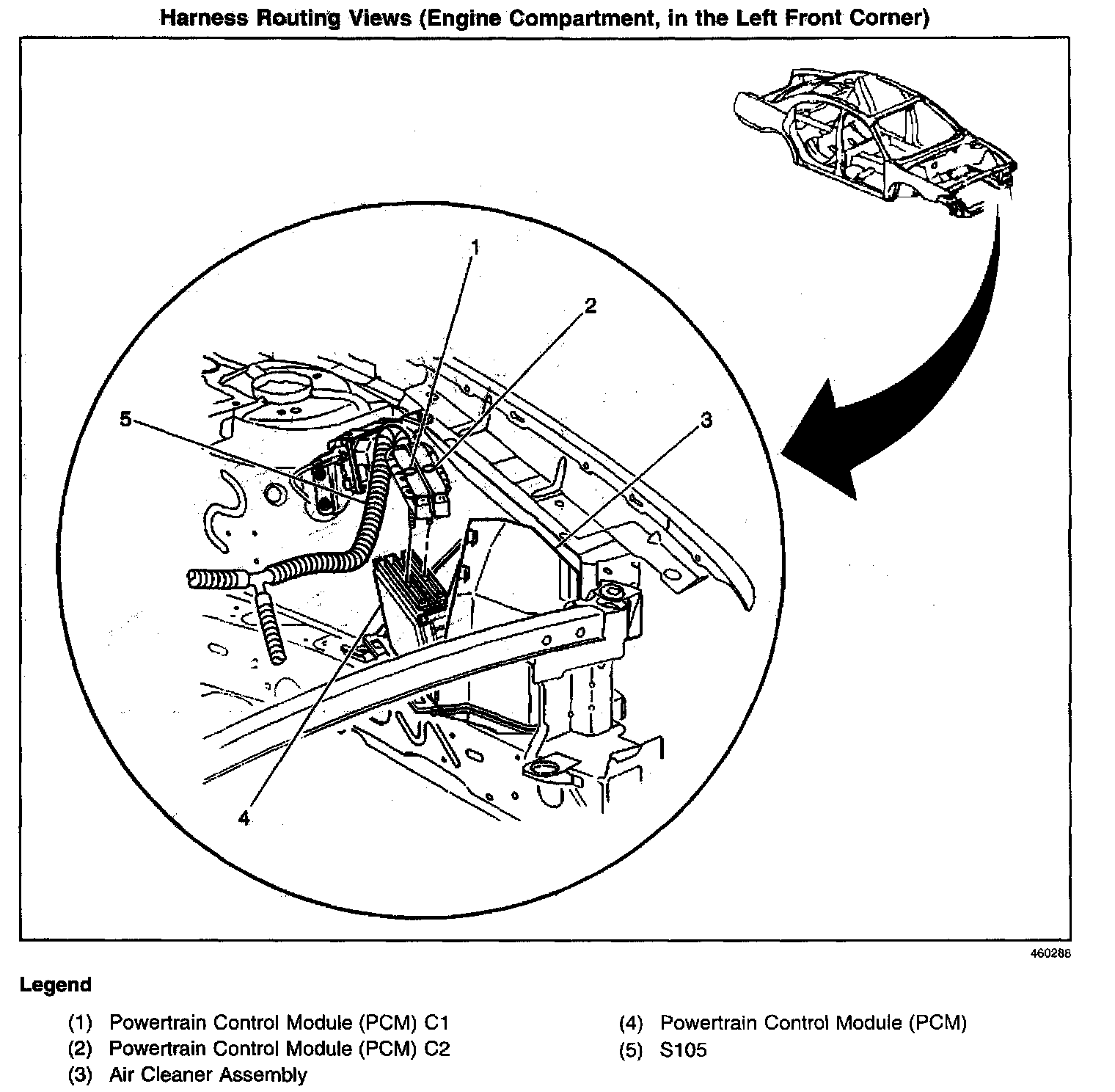 Harness Routing Views (Engine Compartment, in the Left Front Corner)

1
2
5
3
4

460288

Legend

(1) Powertrain Control Module (PCM) C1
(2) Powertrain Control Module (PCM) C2
(3) Air Cleaner Assembly

(4) Powertrain Control Module (PCM)
(5) S105