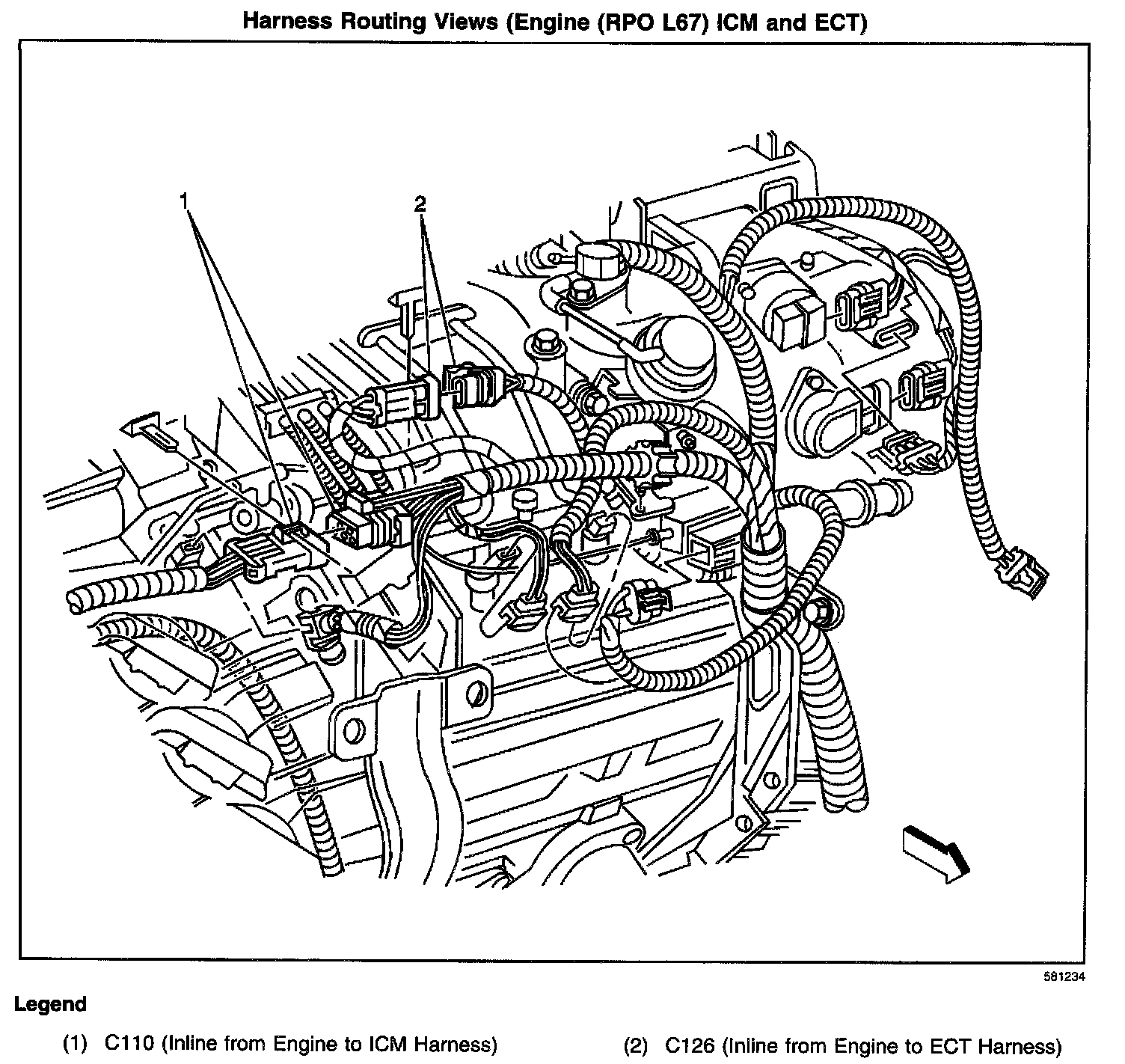 Harness Routing Views (Engine (RPO L67) ICM and ECT)

1

2

581234

Legend

(1) C110 (Inline from Engine to ICM Harness)

(2) C126 (Inline from Engine to ECT Harness)