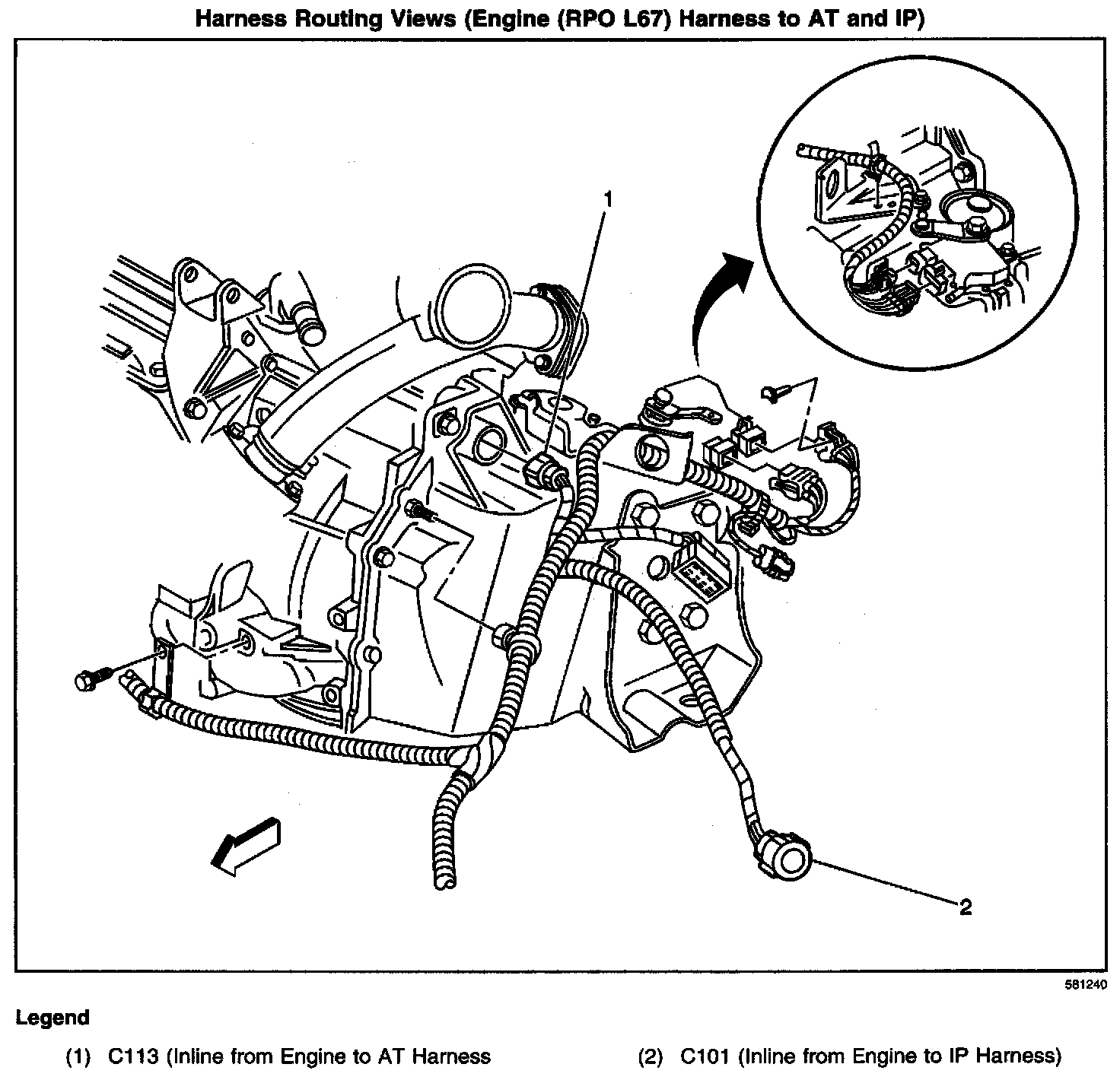 Harness Routing Views (Engine (RPO L67) Harness to AT and IP)

1

2

581240

Legend

(1) C113 (Inline from Engine to AT Harness

(2) C101 (Inline from Engine to IP Harness)