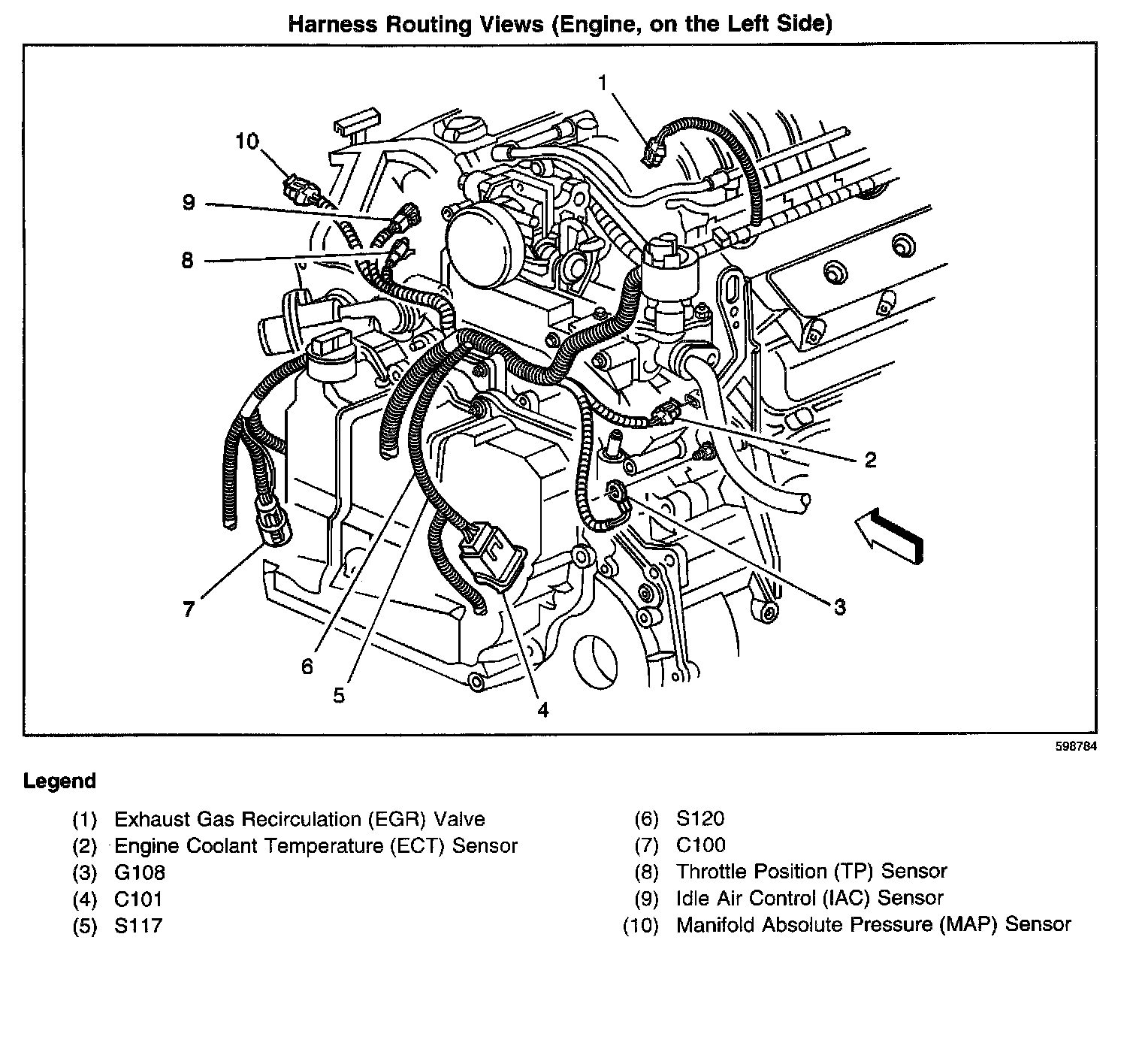 Harness Routing Views (Engine, on the Left Side)

1

10

9

8

2

3

7

6

5

4

598784

Legend

(1) Exhaust Gas Recirculation (EGR) Valve
(2) Engine Coolant Temperature (ECT) Sensor
(3) G108
(4) C101
(5) S117

(6) S120
(7) C100
(8) Throttle Position (TP) Sensor
(9) Idle Air Control (IAC) Sensor
(10) Manifold Absolute Pressure (MAP) Sensor