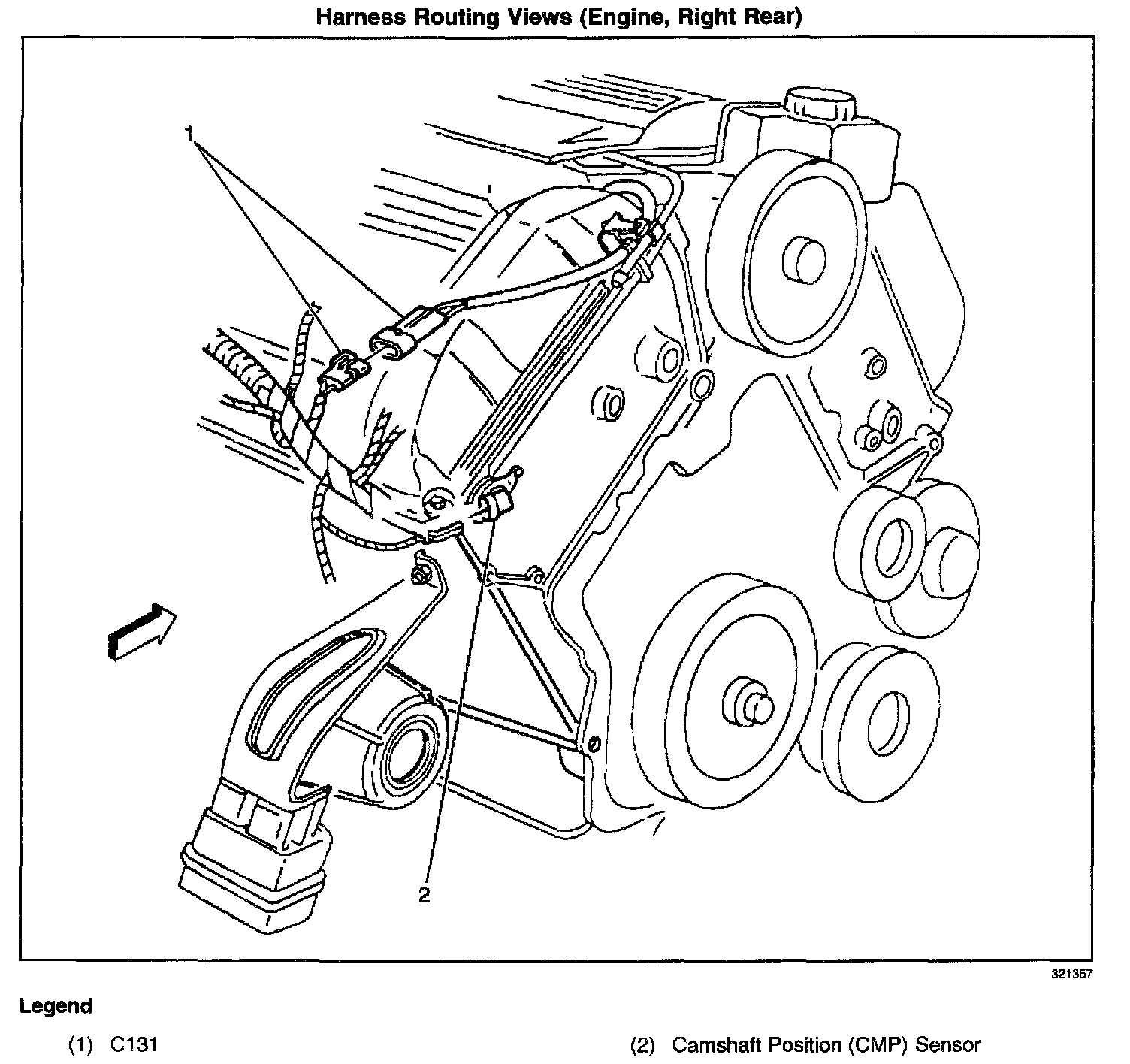 Harness Routing Views (Engine, Right Rear)

1

2

321357

Legend

(1) C131

(2) Camshaft Position (CMP) Sensor