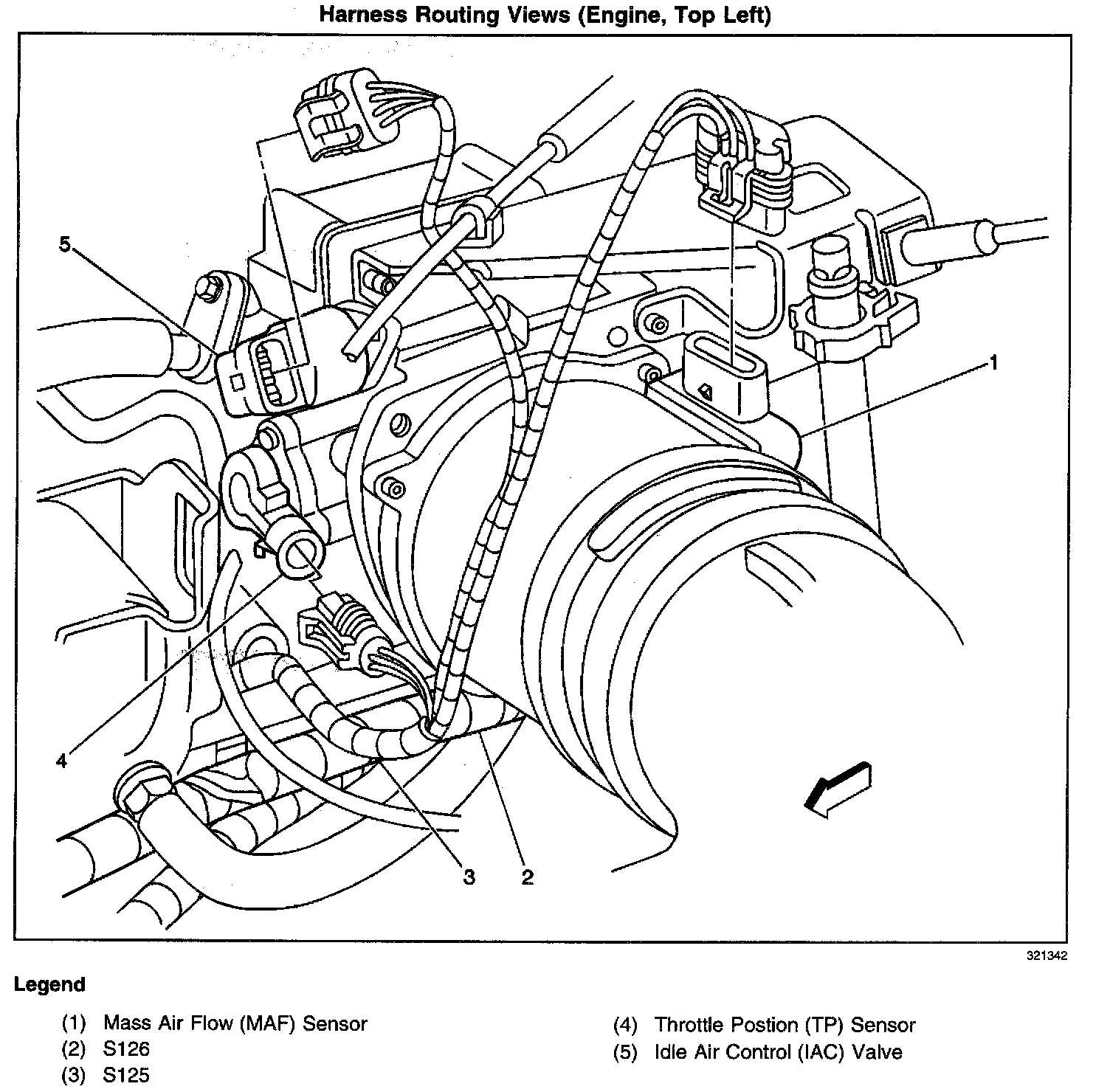 Harness Routing Views (Engine, Top Left)

5

1

4

3

2

321342

Legend

(1) Mass Air Flow (MAF) Sensor
(2) S126
(3) S125

(4) Throttle Postion (TP) Sensor
(5) Idle Air Control (IAC) Valve