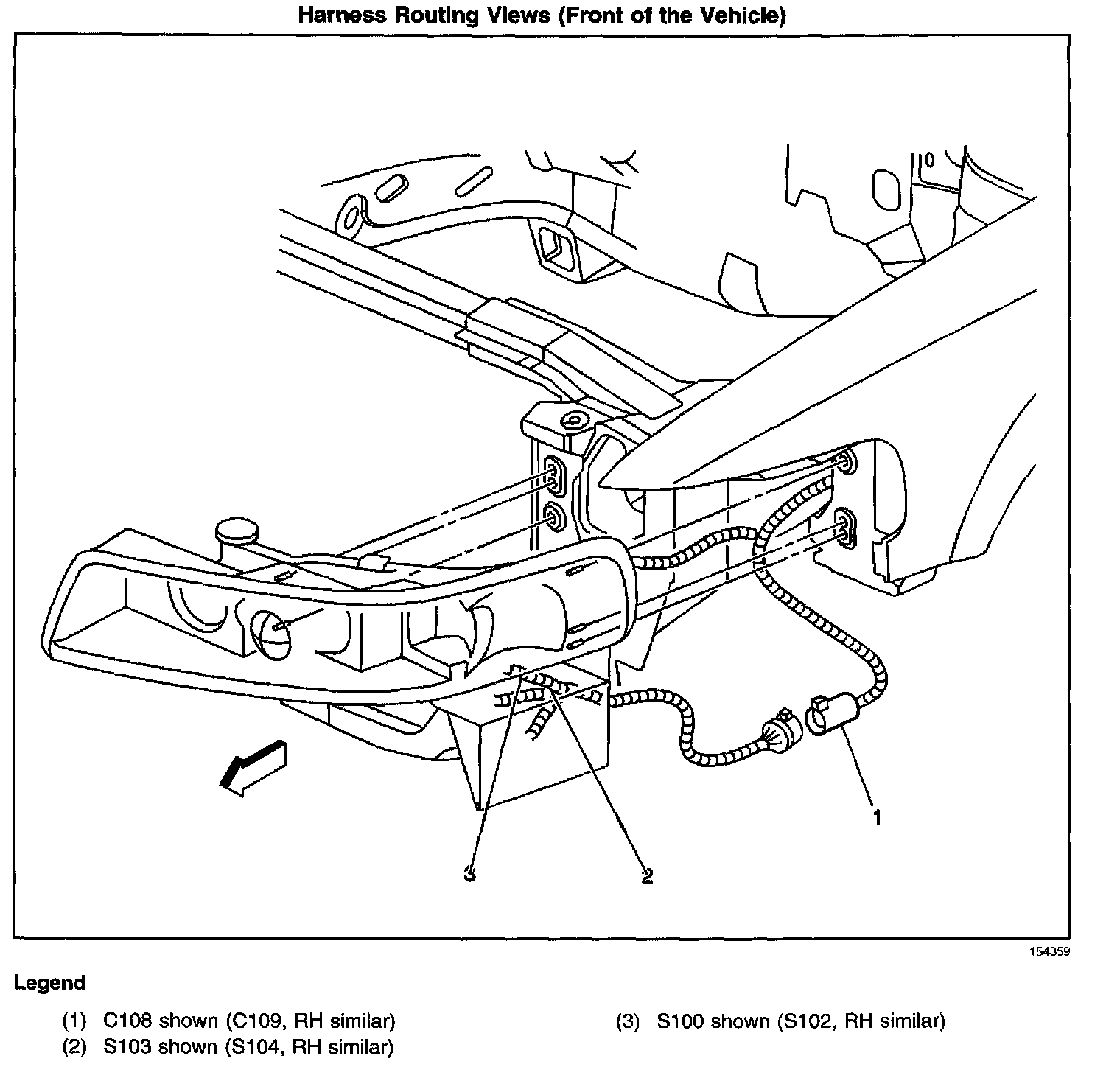 Harness Routing Views (Front of the Vehicle)

1

3

2

154359

Legend

(1) C108 shown (C109, RH similar)
(2) S103 shown (S104, RH similar)

(3) S100 shown (S102, RH similar)