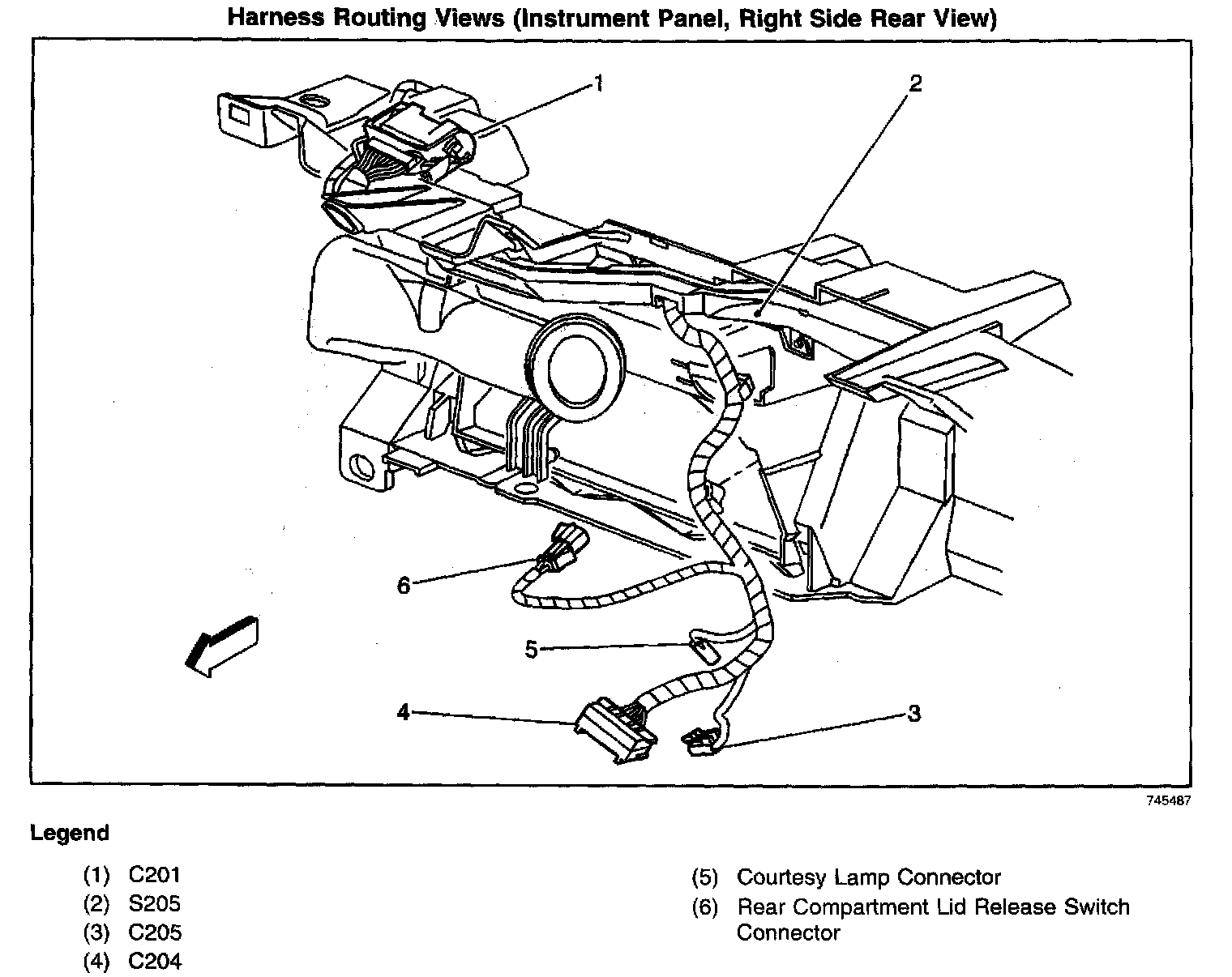 Harness Routing Views (Instrument Panel, Right Side Rear View)

1
2
6
5
4
3

745487

Legend

(1) C201
(2) S205
(3) C205
(4) C204

(5) Courtesy Lamp Connector
(6) Rear Compartment Lid Release Switch Connector