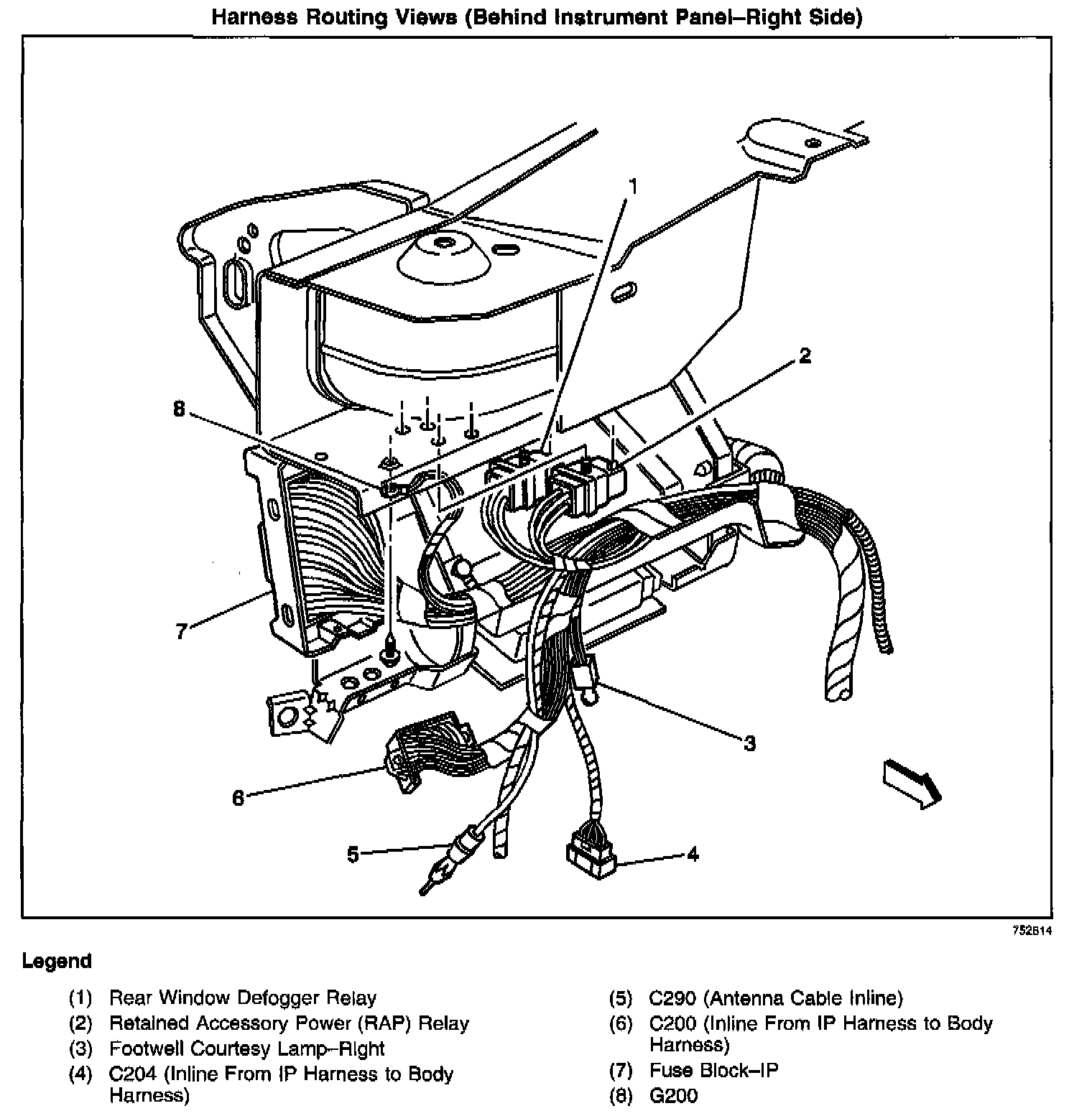 Harness Routing Views (Behind Instrument Panel–Right Side)

1
2
8
7
3
6
5
4

752814

Legend

(1) Rear Window Defogger Relay
(2) Retained Accessory Power (RAP) Relay
(3) Footwell Courtesy Lamp–Right
(4) C204 (Inline From IP Harness to Body Harness)

(5) C290 (Antenna Cable Inline)
(6) C200 (Inline From IP Harness to Body Harness)
(7) Fuse Block–IP
(8) G200