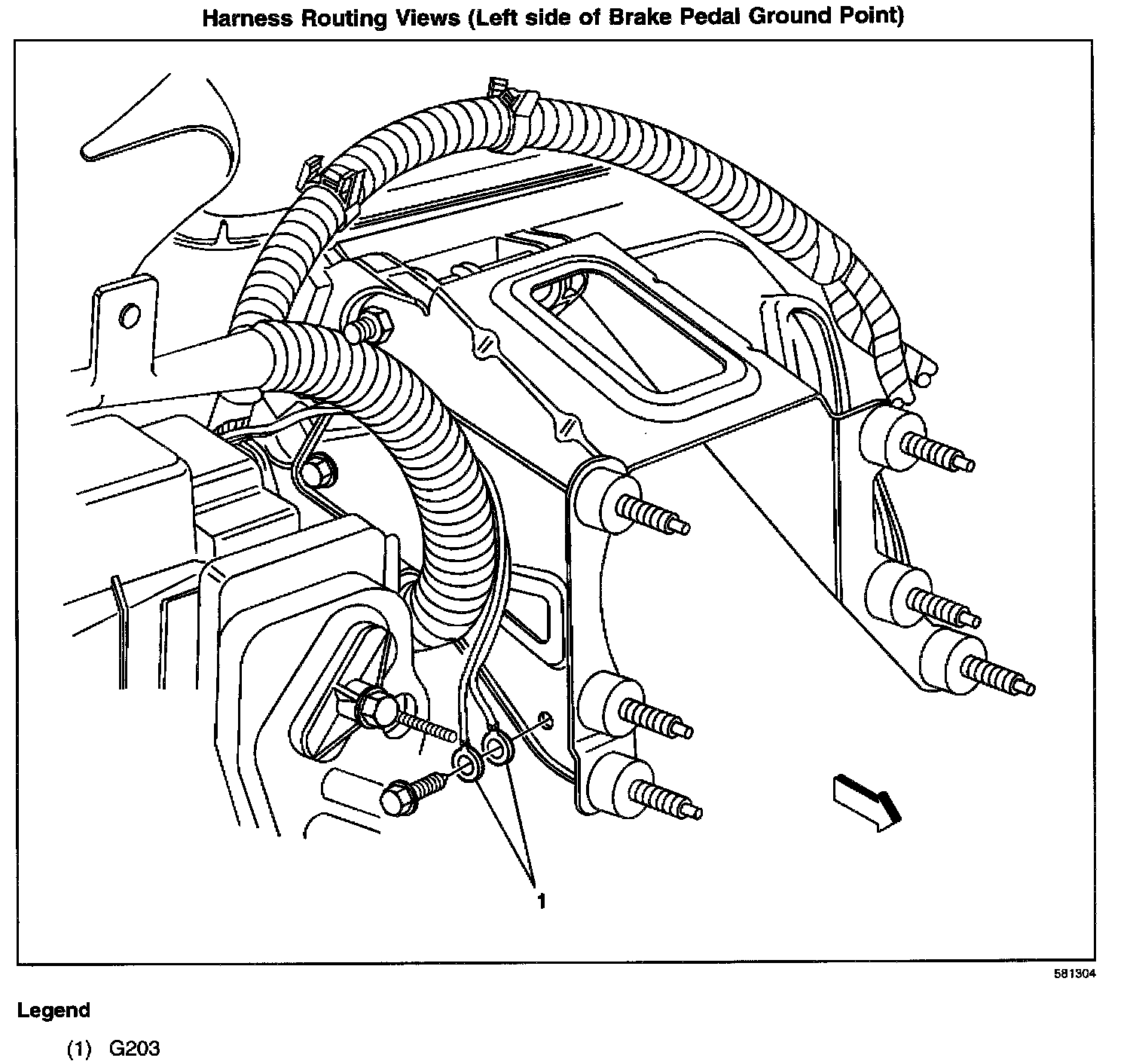 Harness Routing Views (Left side of Brake Pedal Ground Point)

1

581304

Legend

(1) G203