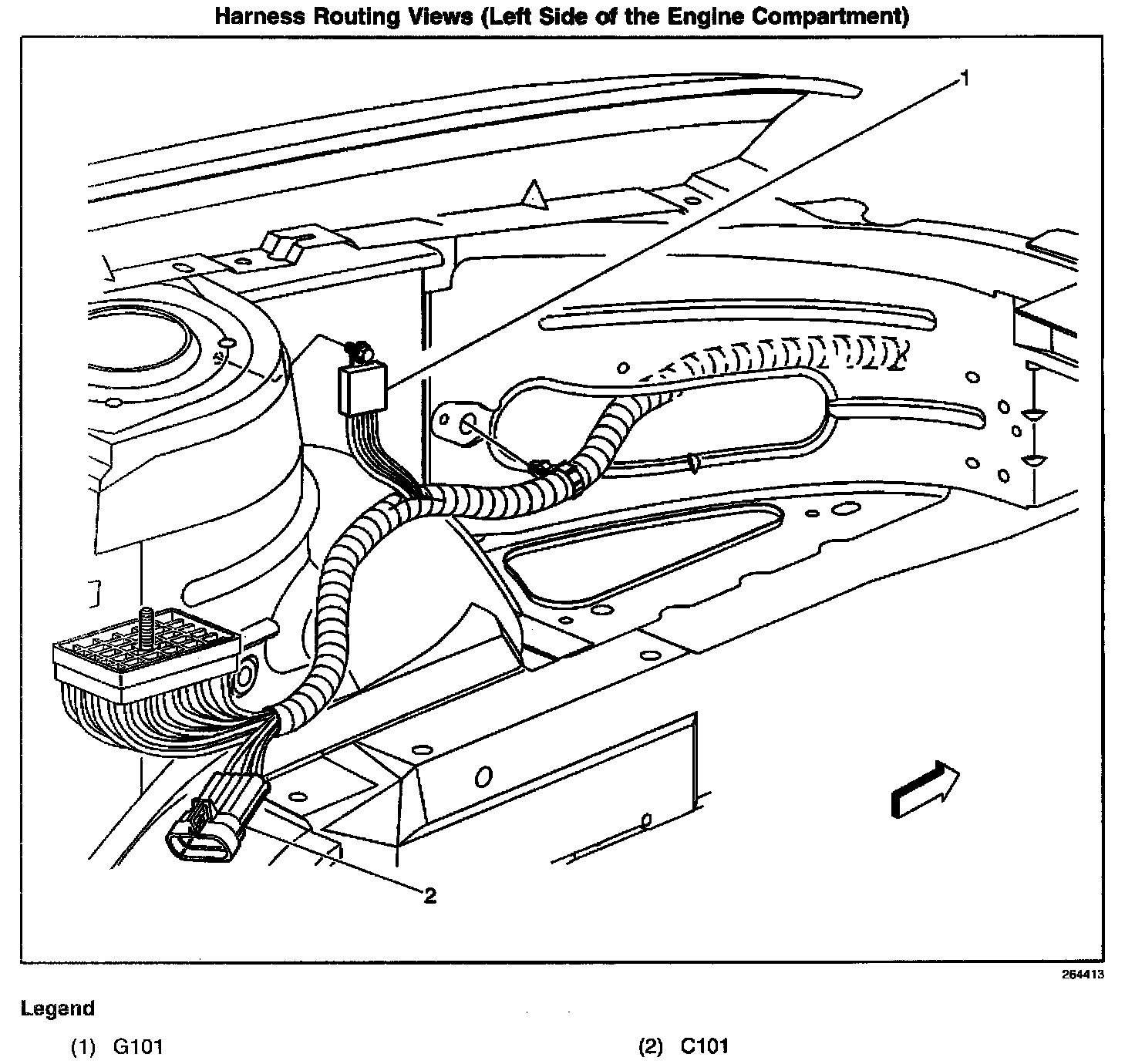 Harness Routing Views (Left Side of the Engine Compartment)

1

2

264413

Legend

(1) G101

(2) C101