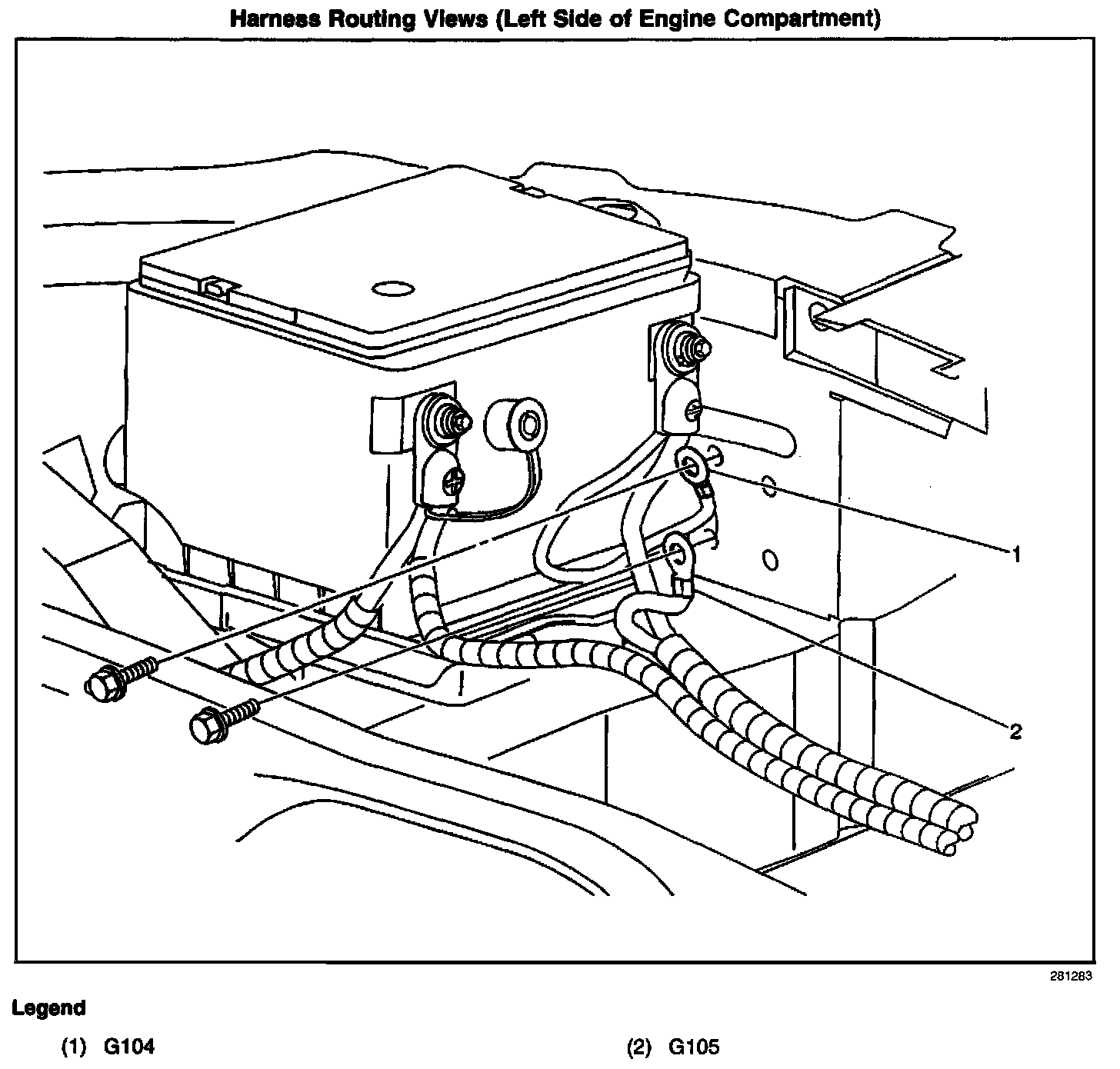 Harness Routing Views (Left Side of Engine Compartment)

1

2

281283

Legend

(1) G104

(2) G105