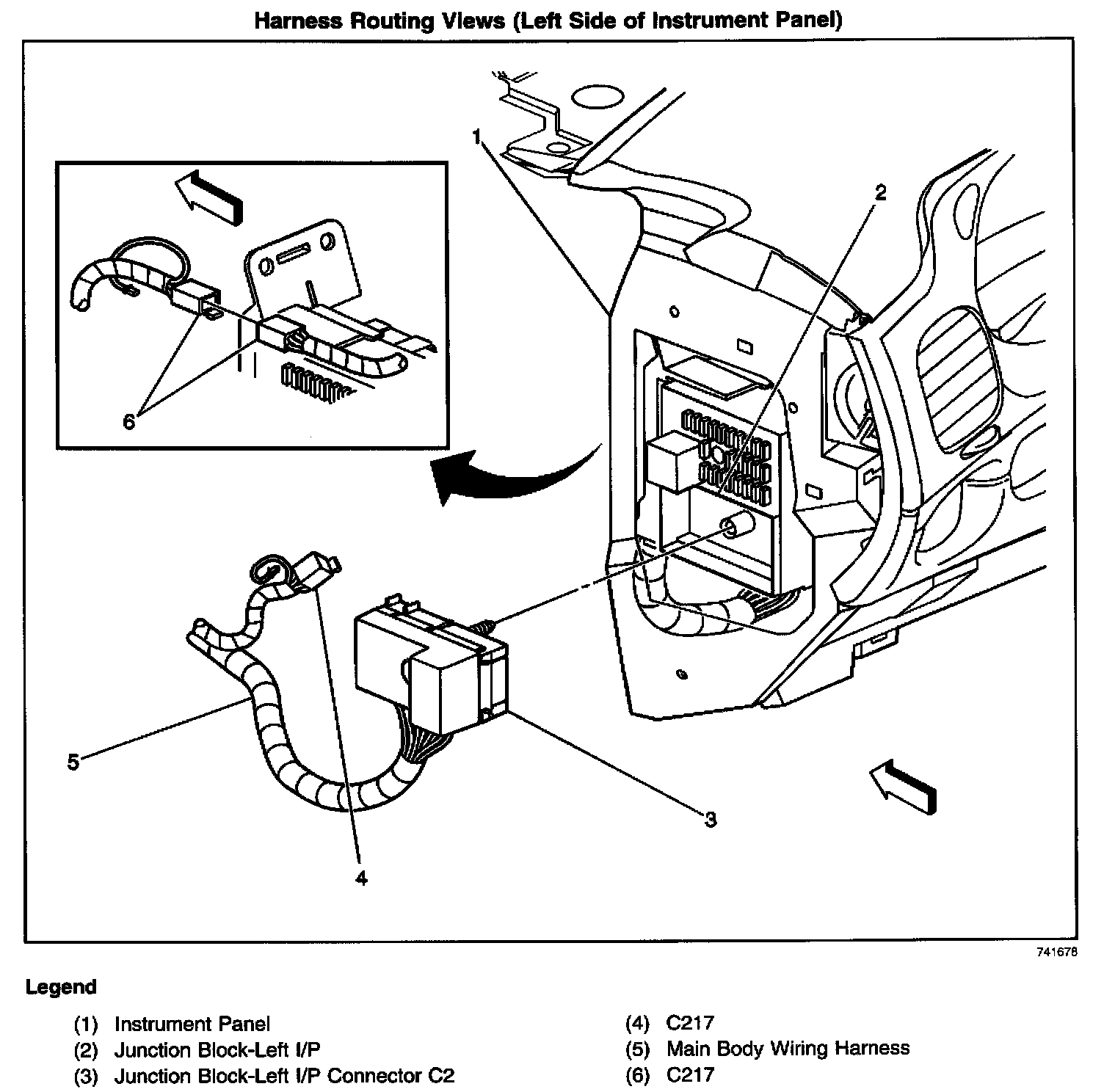 Harness Routing Views (Left Side of Instrument Panel)

1

2

6

5

4

3

741678

Legend

(1) Instrument Panel
(2) Junction Block-Left I/P
(3) Junction Block-Left I/P Connector C2

(4) C217
(5) Main Body Wiring Harness
(6) C217