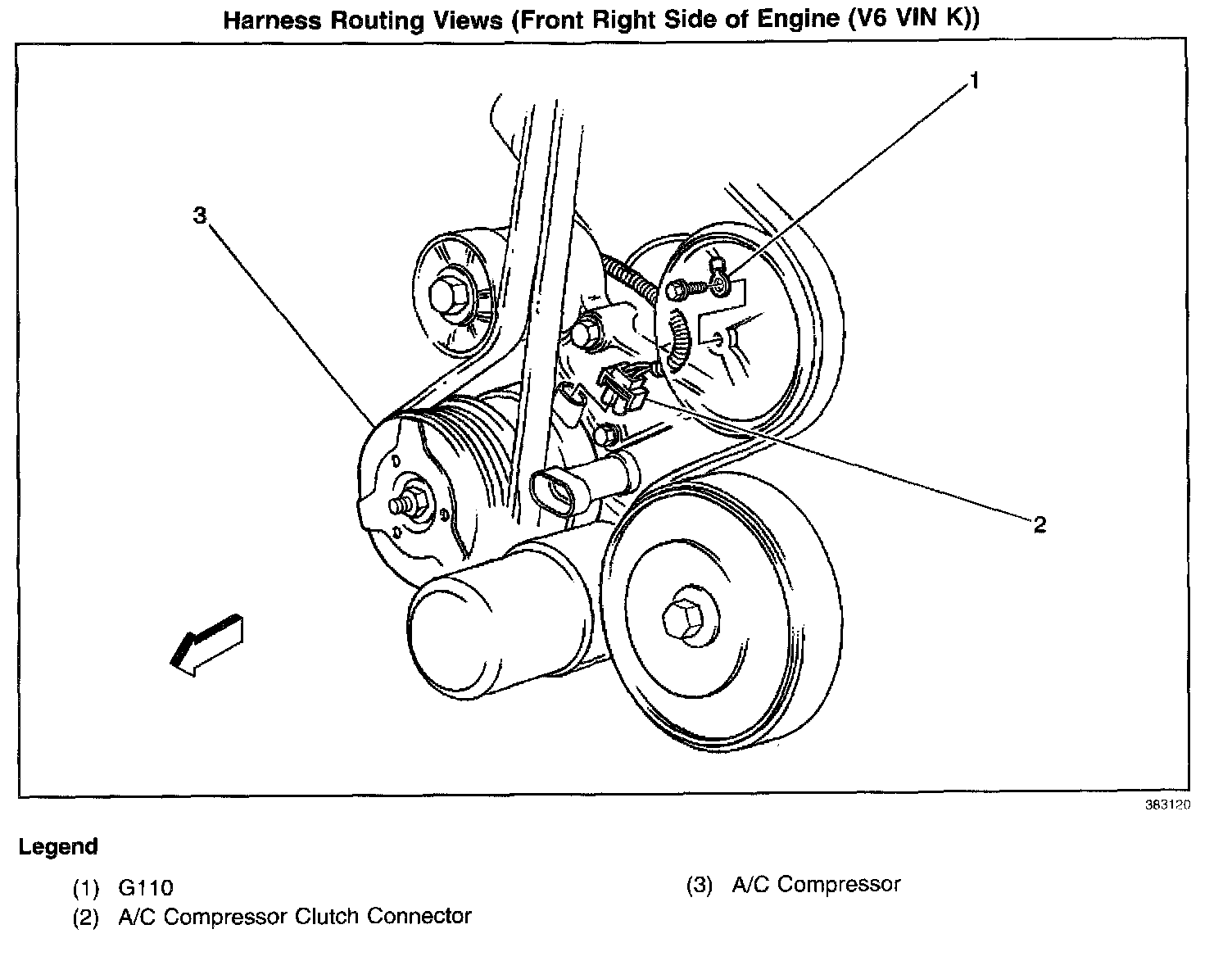 Harness Routing Views (Front Right Side of Engine (V6 VIN K))

1

3

2

383120

Legend

(1) G110

(2) A/C Compressor Clutch Connector

(3) A/C Compressor