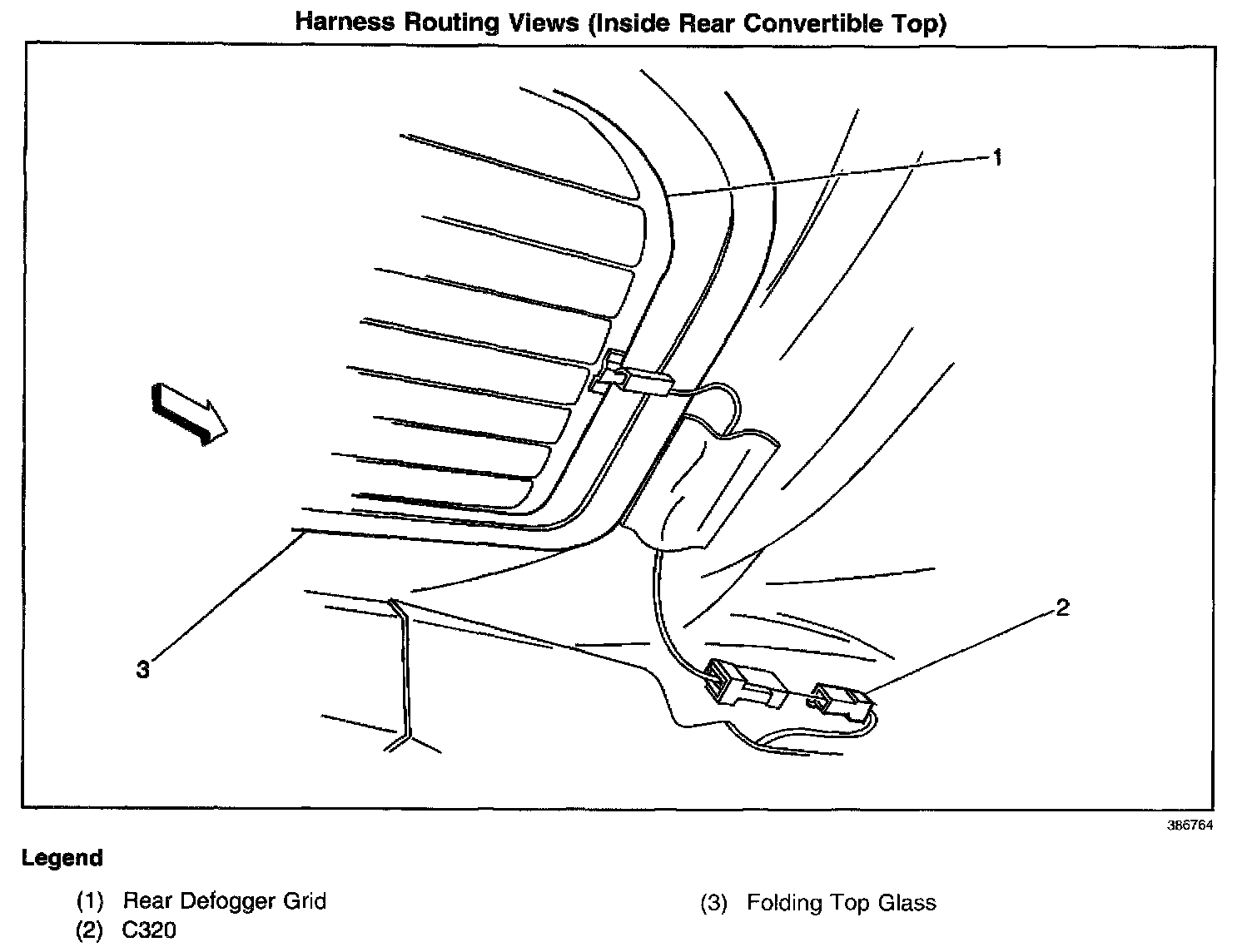 Harness Routing Views (Inside Rear Convertible Top)

1

2

3

386764

Legend

(1) Rear Defogger Grid
(2) C320
(3) Folding Top Glass