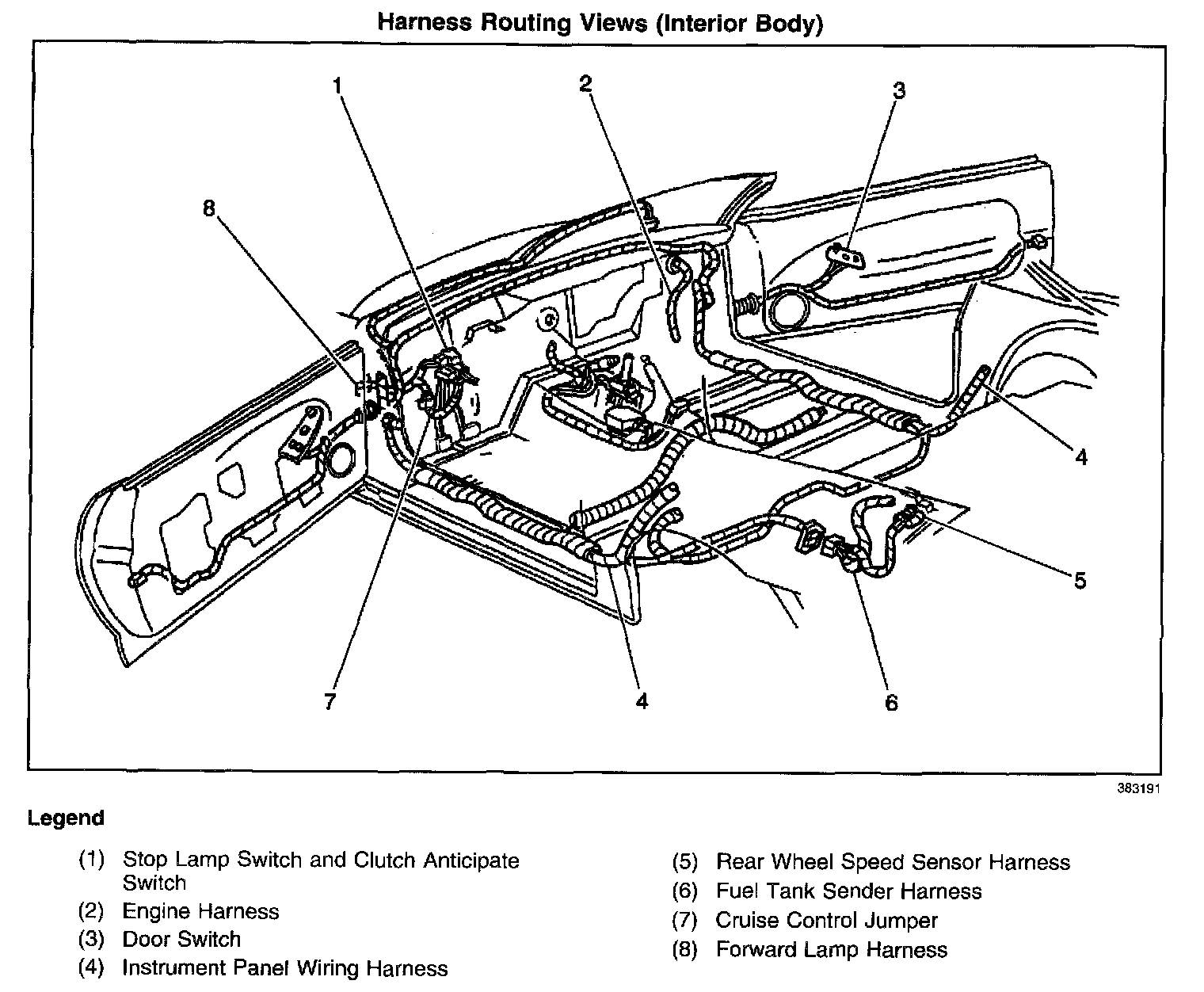 Harness Routing Views (Interior Body)

1
2
3
8
4
5
7
4
6

383191

Legend

(1) Stop Lamp Switch and Clutch Anticipate Switch
(2) Engine Harness
(3) Door Switch
(4) Instrument Panel Wiring Harness

(5) Rear Wheel Speed Sensor Harness
(6) Fuel Tank Sender Harness
(7) Cruise Control Jumper
(8) Forward Lamp Harness