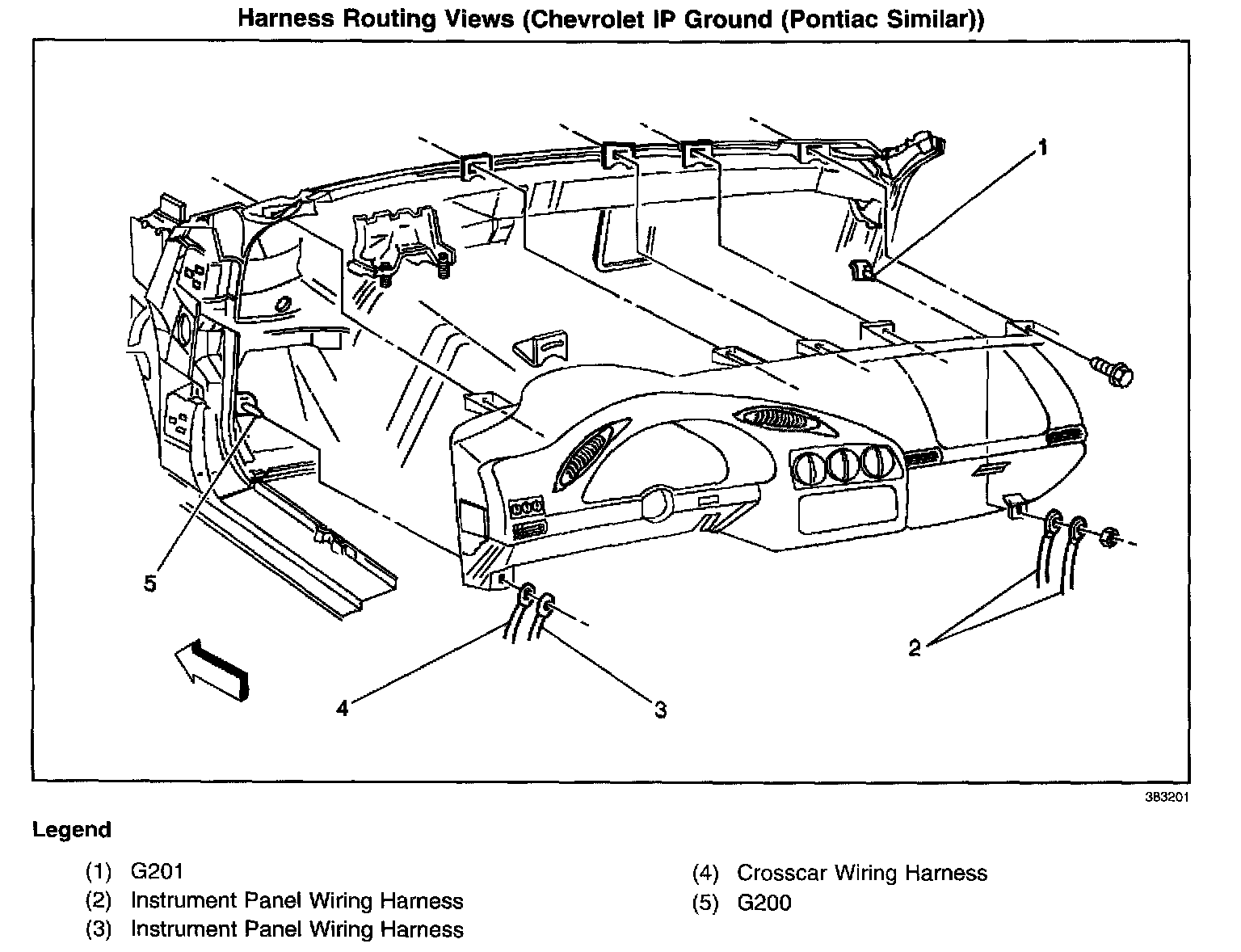 Harness Routing Views (Chevrolet IP Ground (Pontiac Similar))

1

5

2

4

3

383201

Legend

(1) G201
(2) Instrument Panel Wiring Harness
(3) Instrument Panel Wiring Harness

(4) Crosscar Wiring Harness
(5) G200