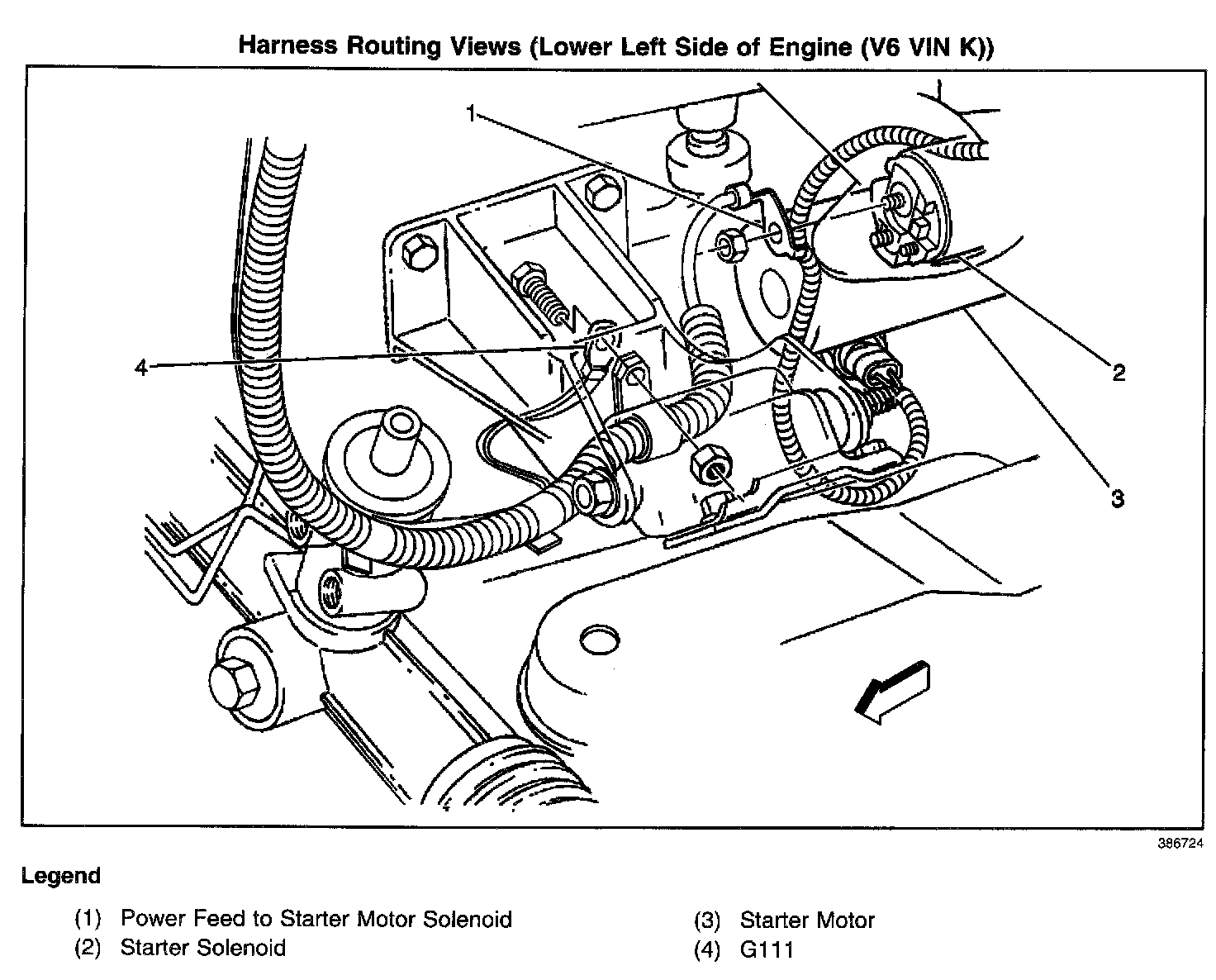 Harness Routing Views (Lower Left Side of Engine (V6 VIN K))

1

4

2

3

386724

Legend

(1) Power Feed to Starter Motor Solenoid
(2) Starter Solenoid

(3) Starter Motor
(4) G111