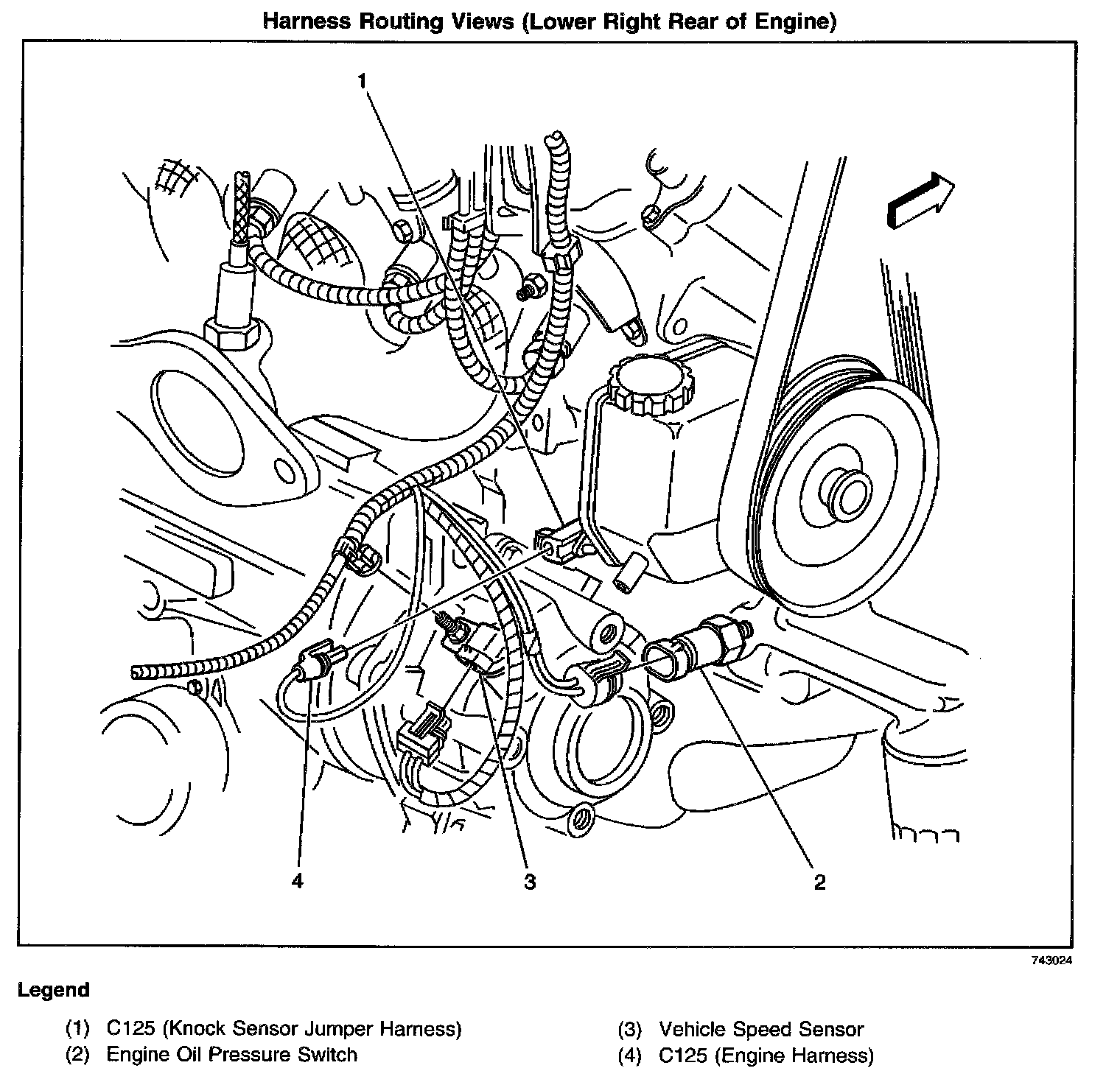 Harness Routing Views (Lower Right Rear of Engine)

1

4

3

2

743024

Legend

(1) C125 (Knock Sensor Jumper Harness)
(2) Engine Oil Pressure Switch

(3) Vehicle Speed Sensor
(4) C125 (Engine Harness)