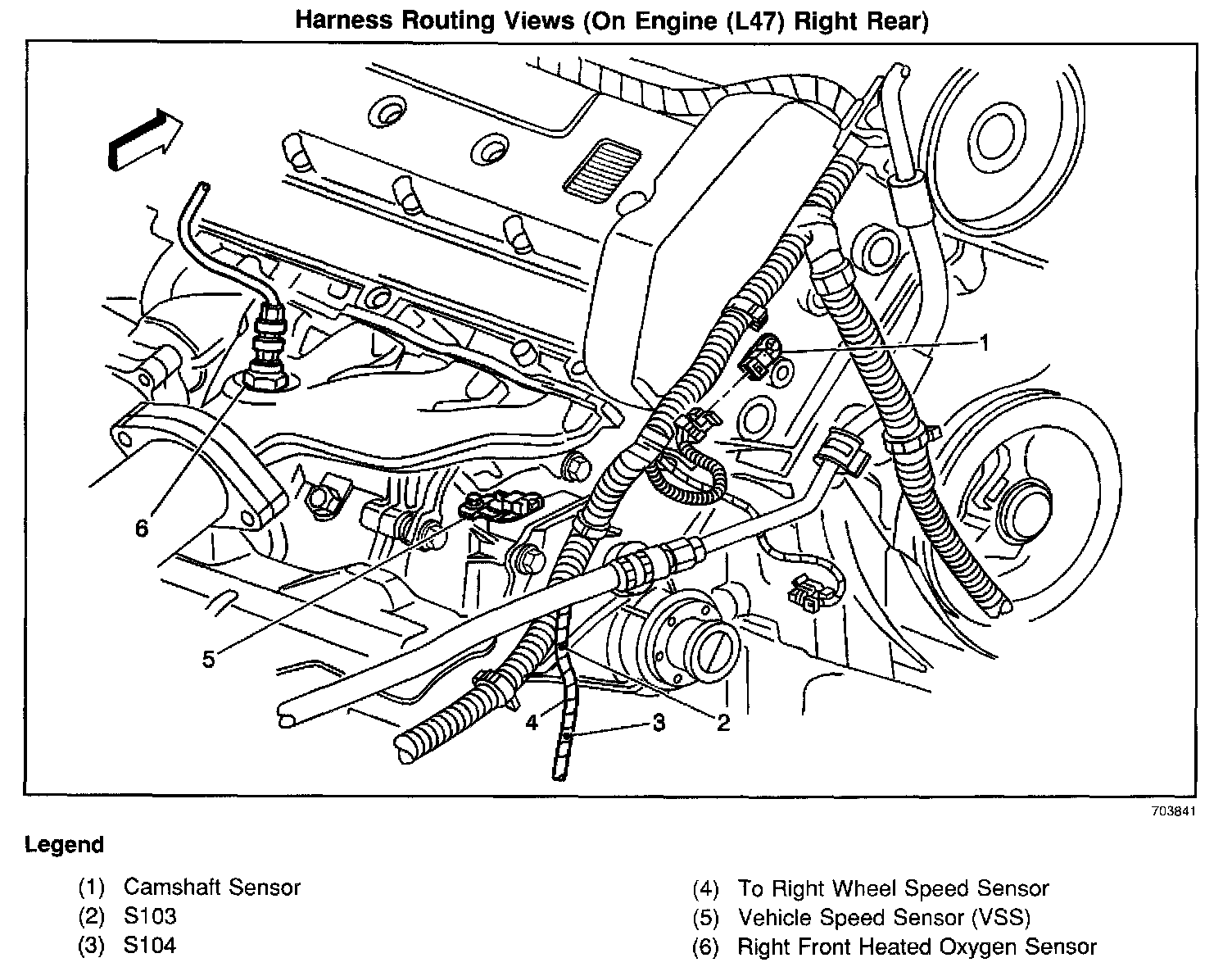 Harness Routing Views (On Engine (L47) Right Rear)

1

6

5

4

3

2

703841

Legend

(1) Camshaft Sensor
(2) S103
(3) S104
(4) To Right Wheel Speed Sensor
(5) Vehicle Speed Sensor (VSS)
(6) Right Front Heated Oxygen Sensor