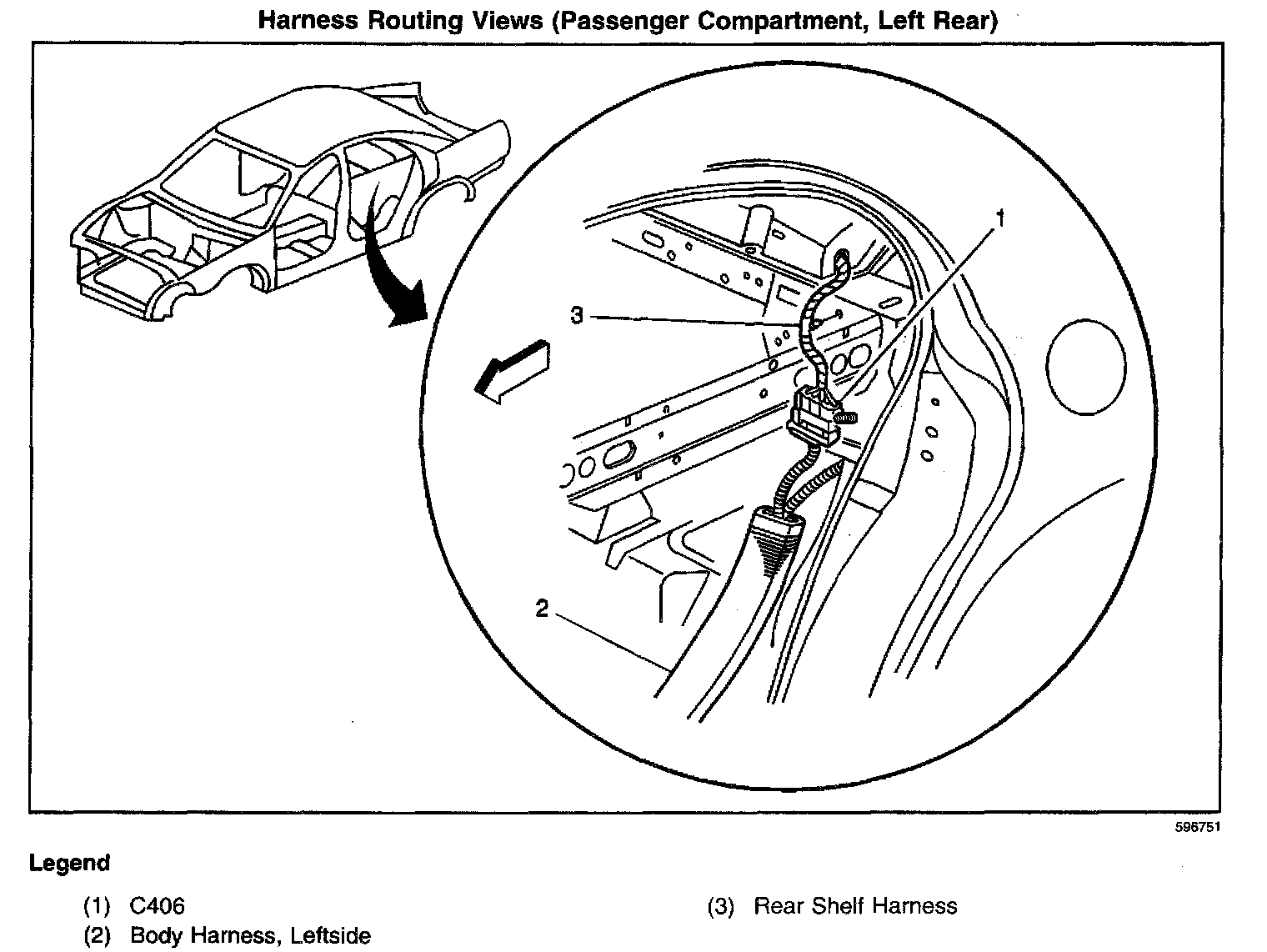 Harness Routing Views (Passenger Compartment, Left Rear)

1

3

2

596751

Legend

(1) C406

(2) Body Harness, Leftside

(3) Rear Shelf Harness