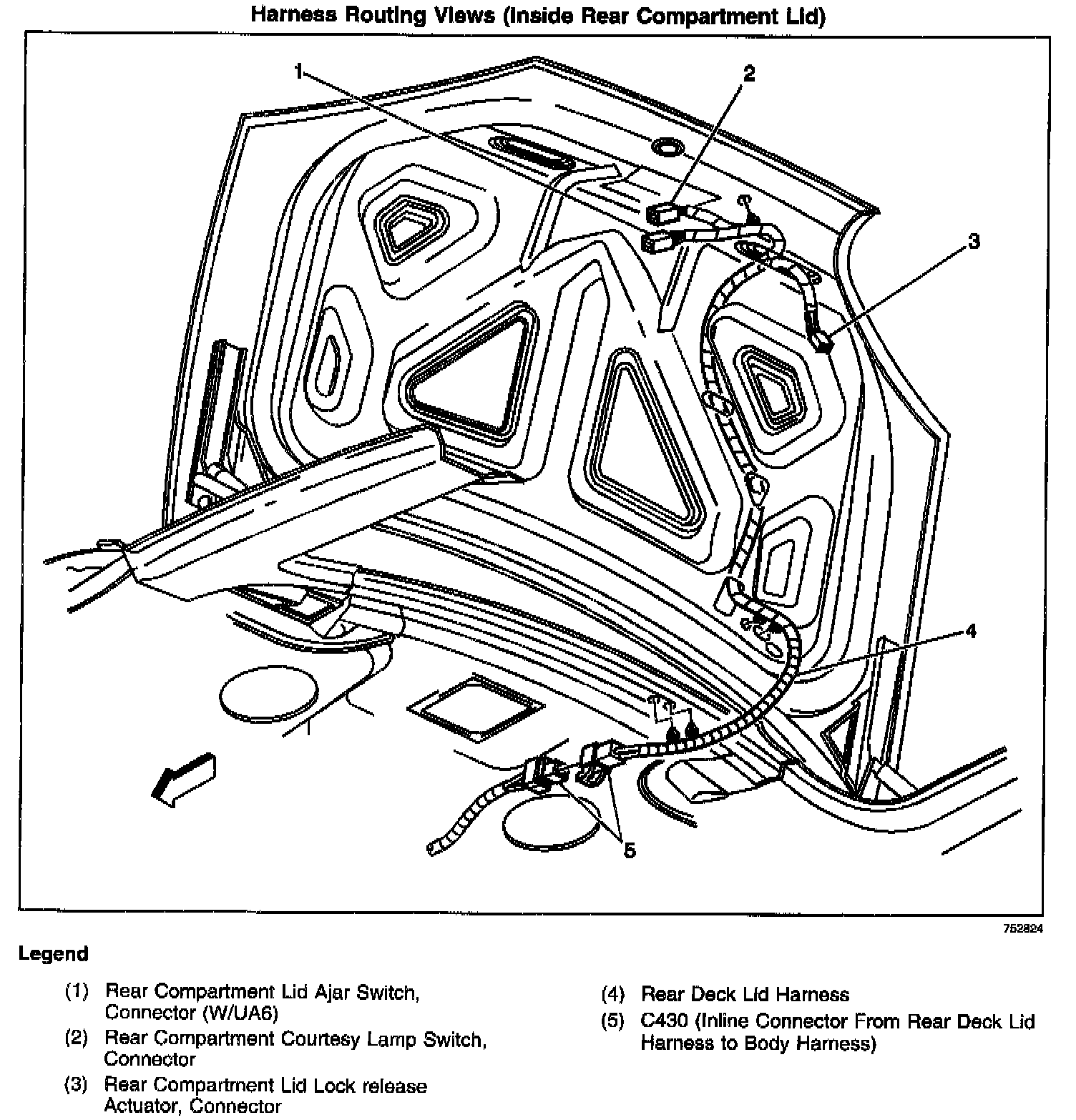 Harness Routing Views (Inside Rear Compartment Lid)

1

2

3

4

5

752824

Legend

(1) Rear Compartment Lid Ajar Switch, Connector (W/UA6)

(2) Rear Compartment Courtesy Lamp Switch, Connector

(3) Rear Compartment Lid Lock release Actuator, Connector

(4) Rear Deck Lid Harness

(5) C430 (Inline Connector From Rear Deck Lid Harness to Body Harness)